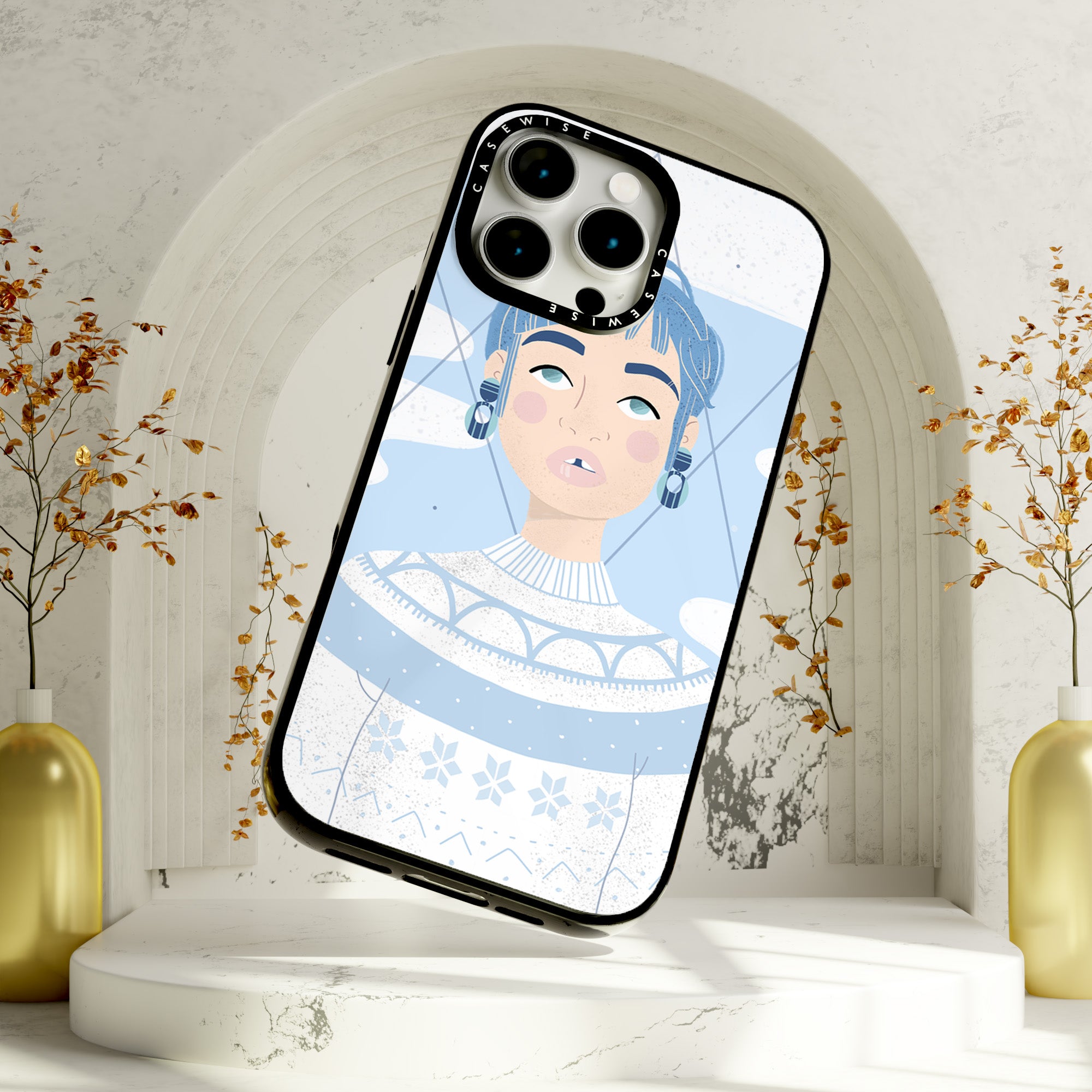 CASEWISE CASEWISE