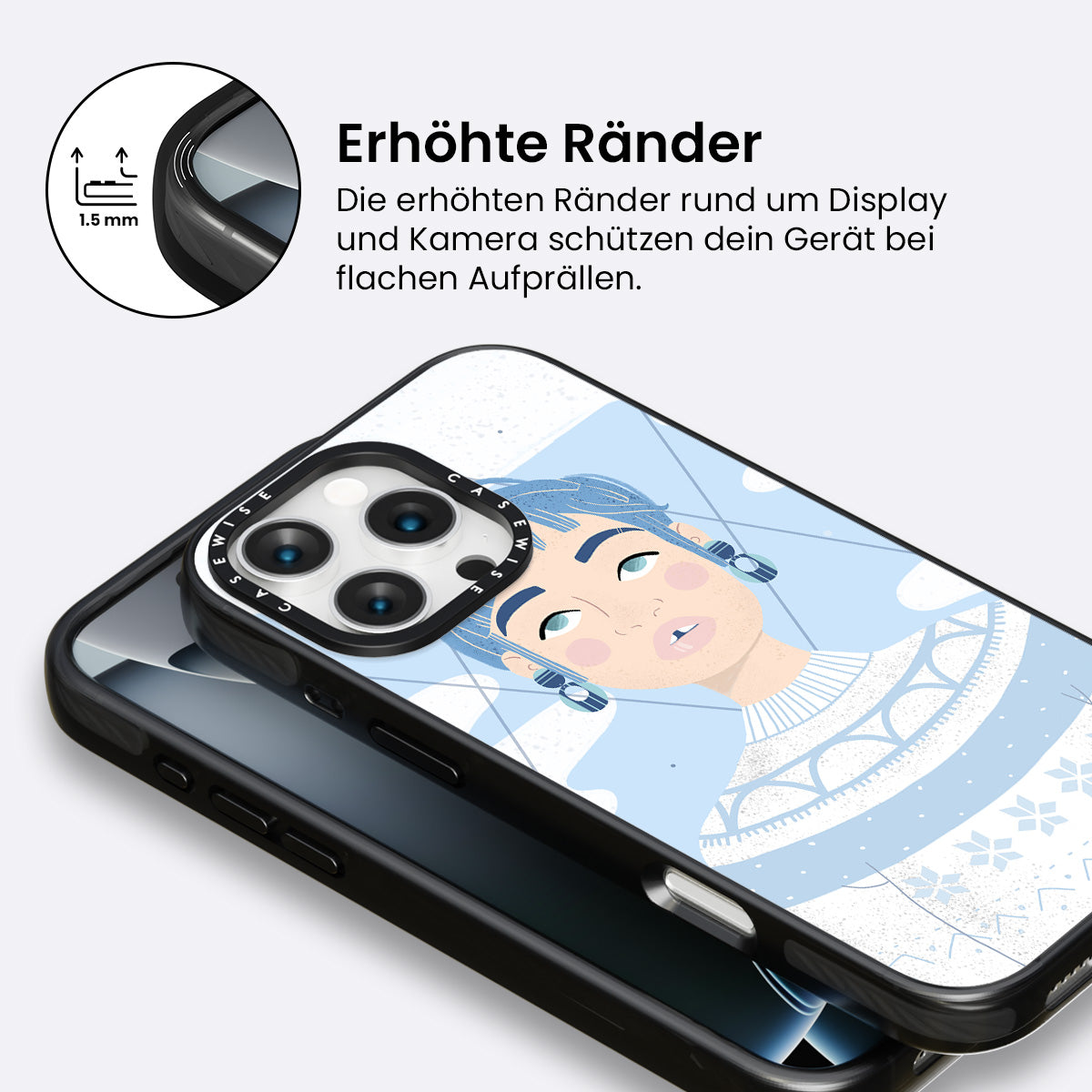 1.5 mm

Erhöhte Ränder

Die erhöhten Ränder rund um Display und Kamera schützen dein Gerät bei flachen Aufprällen.

CASEWISE CASEWISE