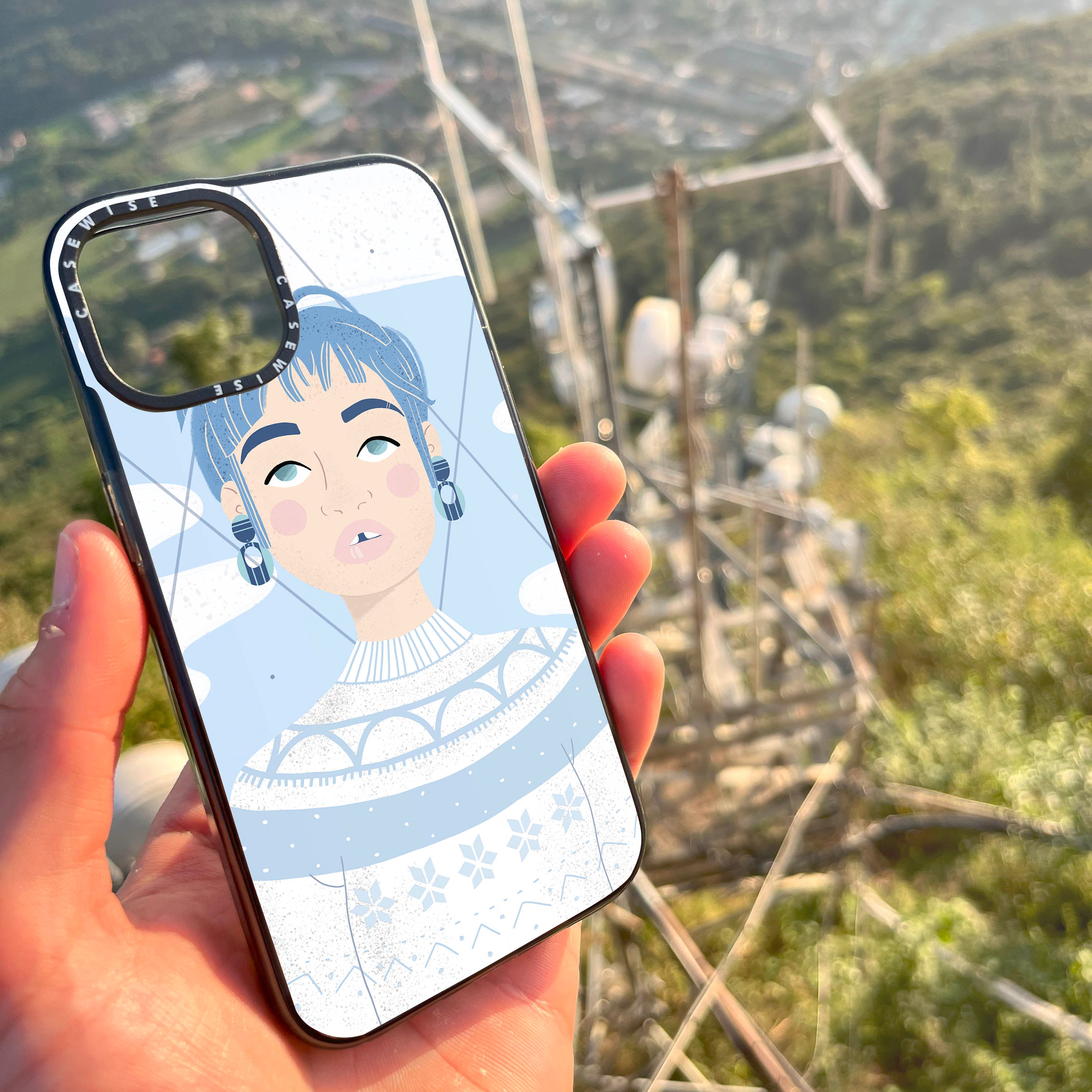 CASEWISE CASEWISE