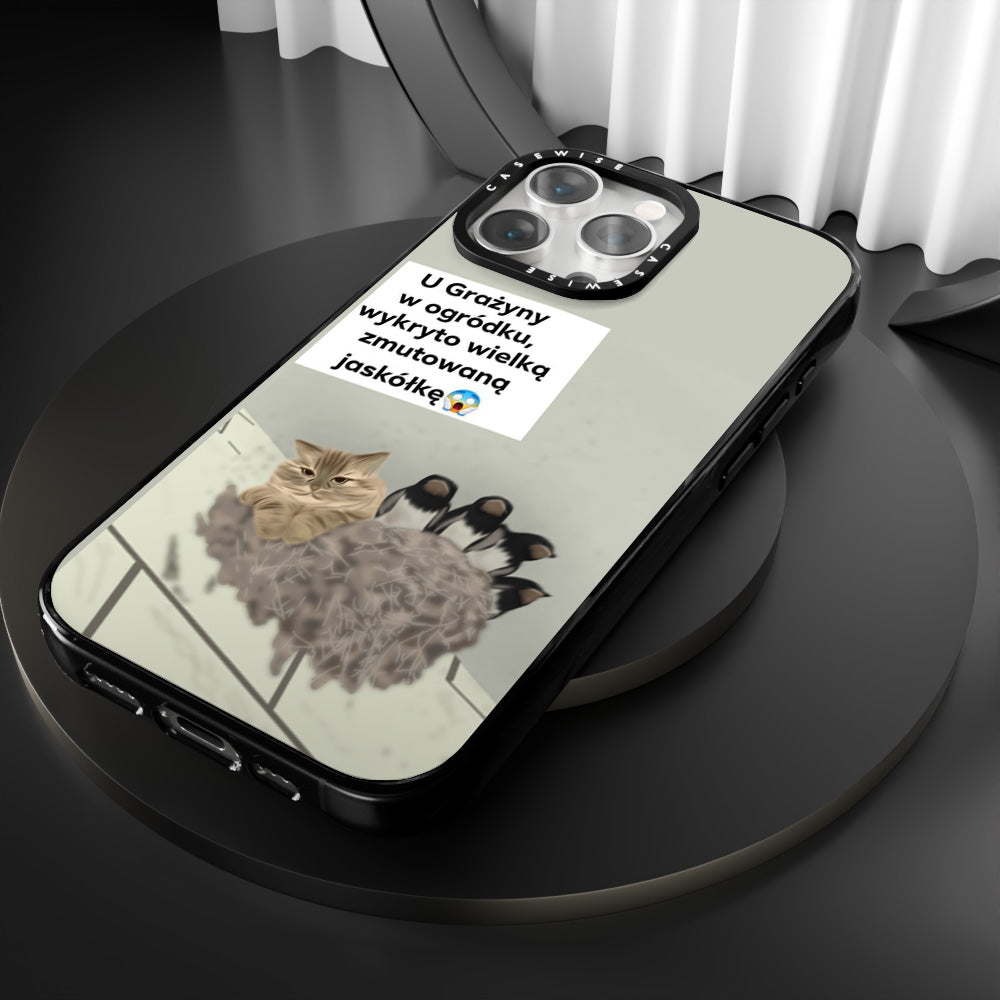 CASEWISE CASEWISE

U Grażyny w ogródku, wykryto wielką zmutowaną jaskółkę😱