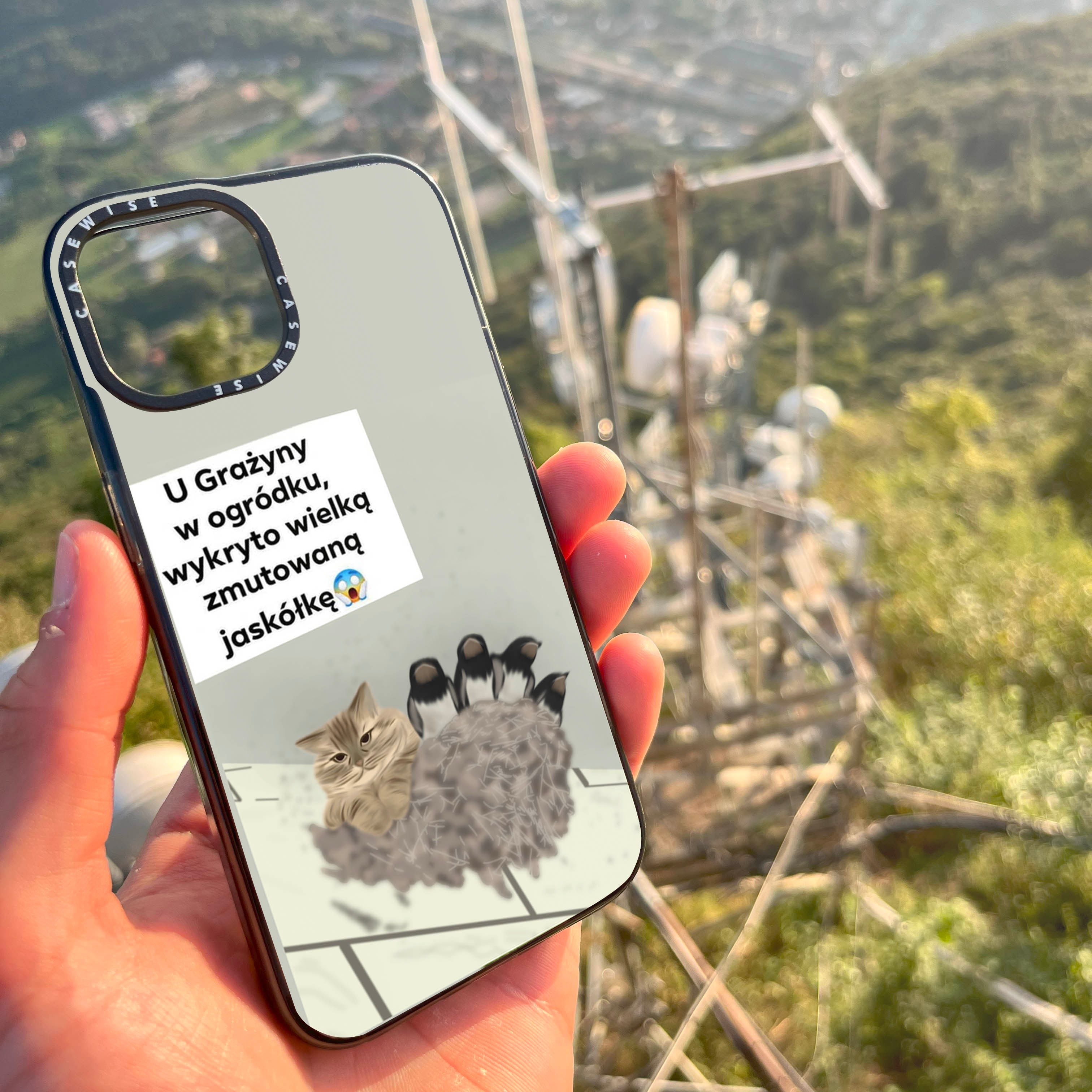 CASEWISE CASEWISE

U Grażyny w ogródku, wykryto wielką zmutowaną jaskółkę😱