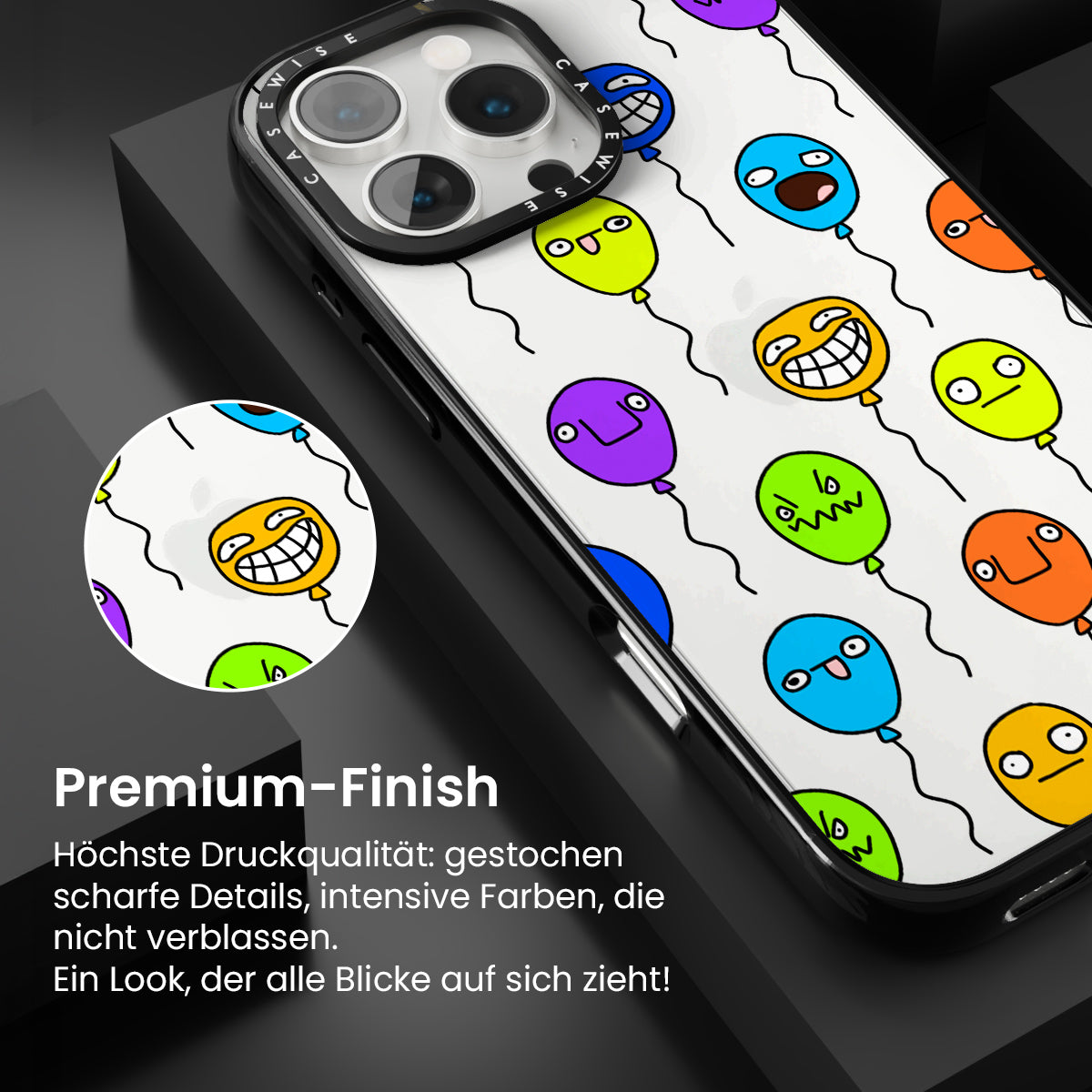 CASEWISE CASEWISE

Premium-Finish

Höchste Druckqualität: gestochen scharfe Details, intensive Farben, die nicht verblassen.
Ein Look, der alle Blicke auf sich zieht!