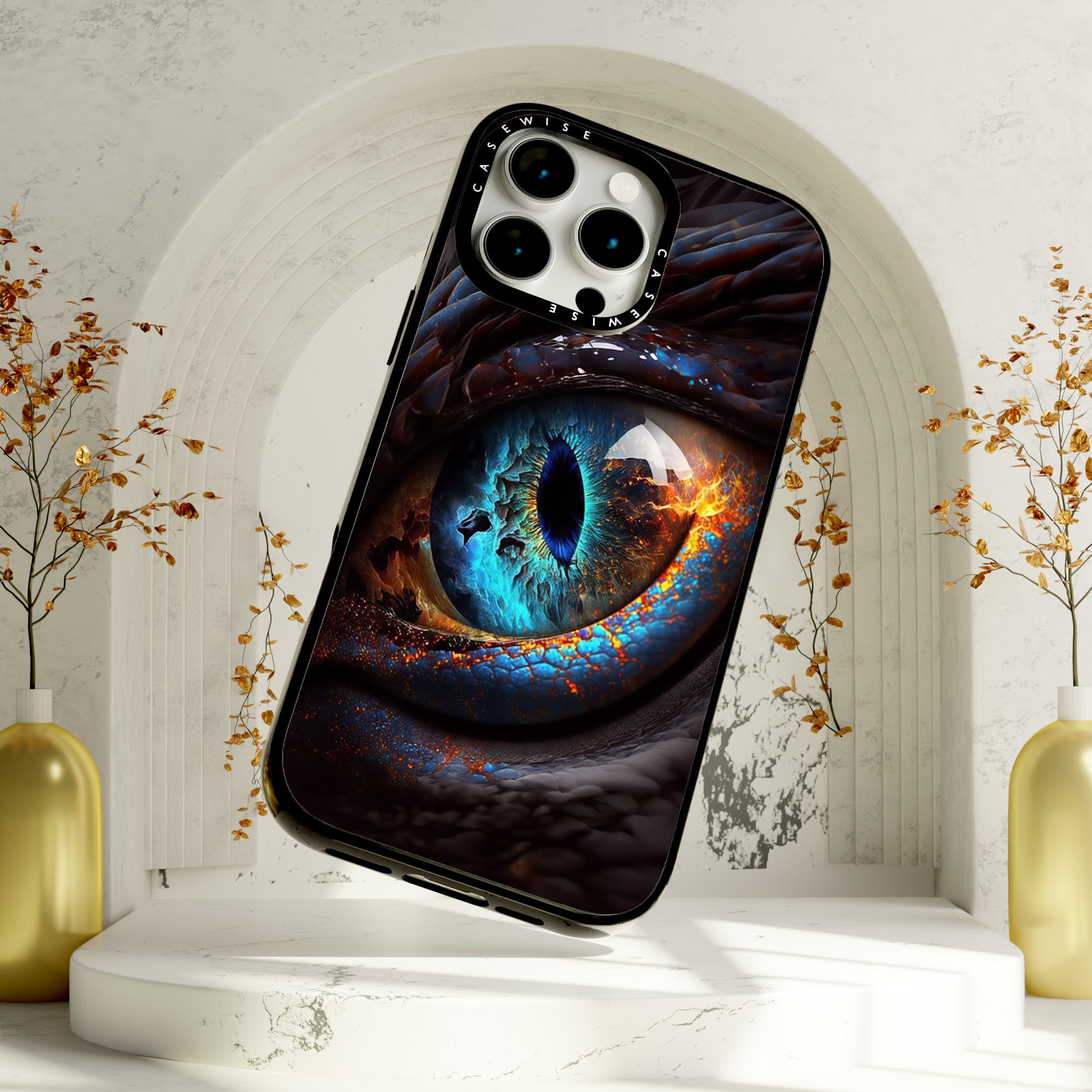 CASEWISE CASEWISE