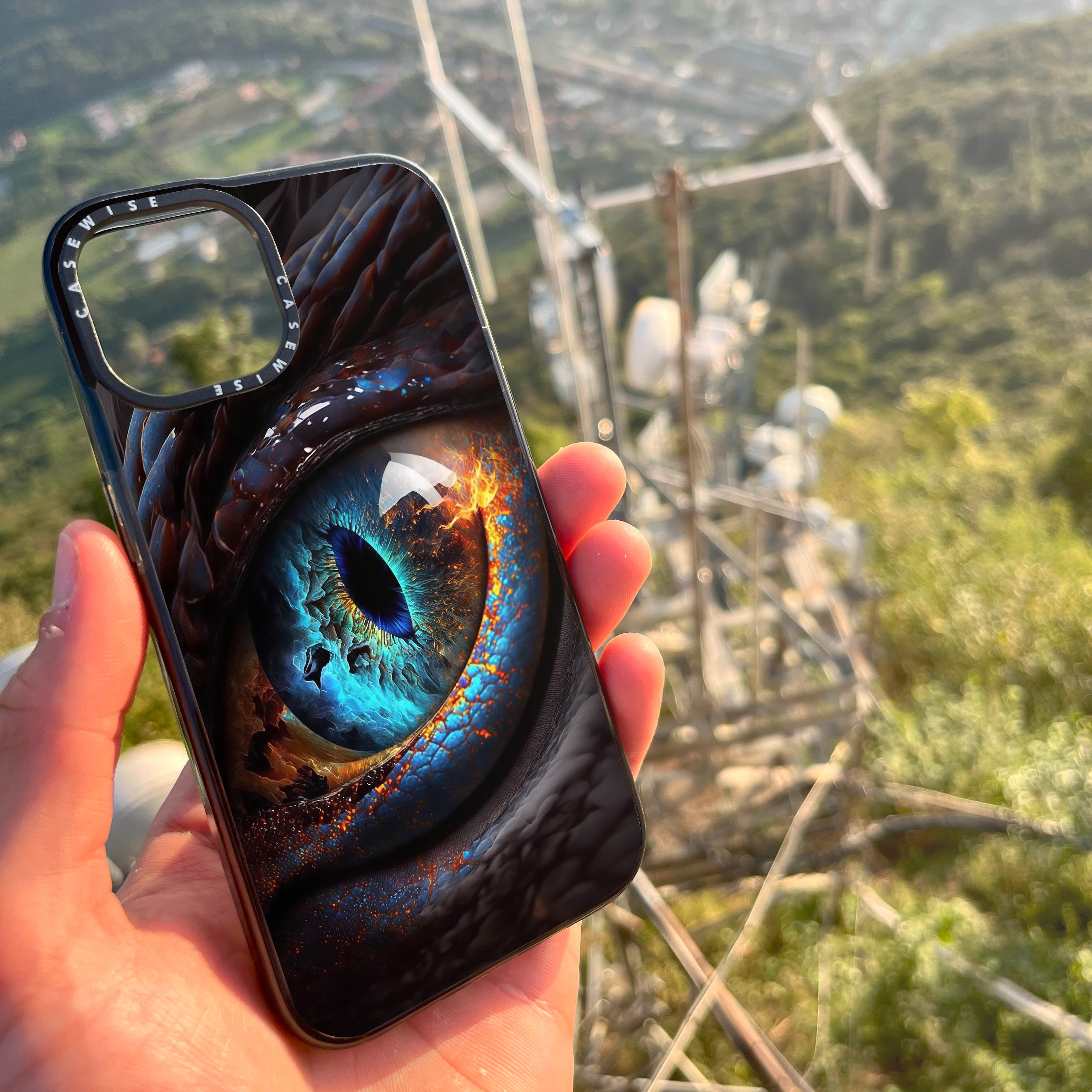 CASEWISE CASEWISE