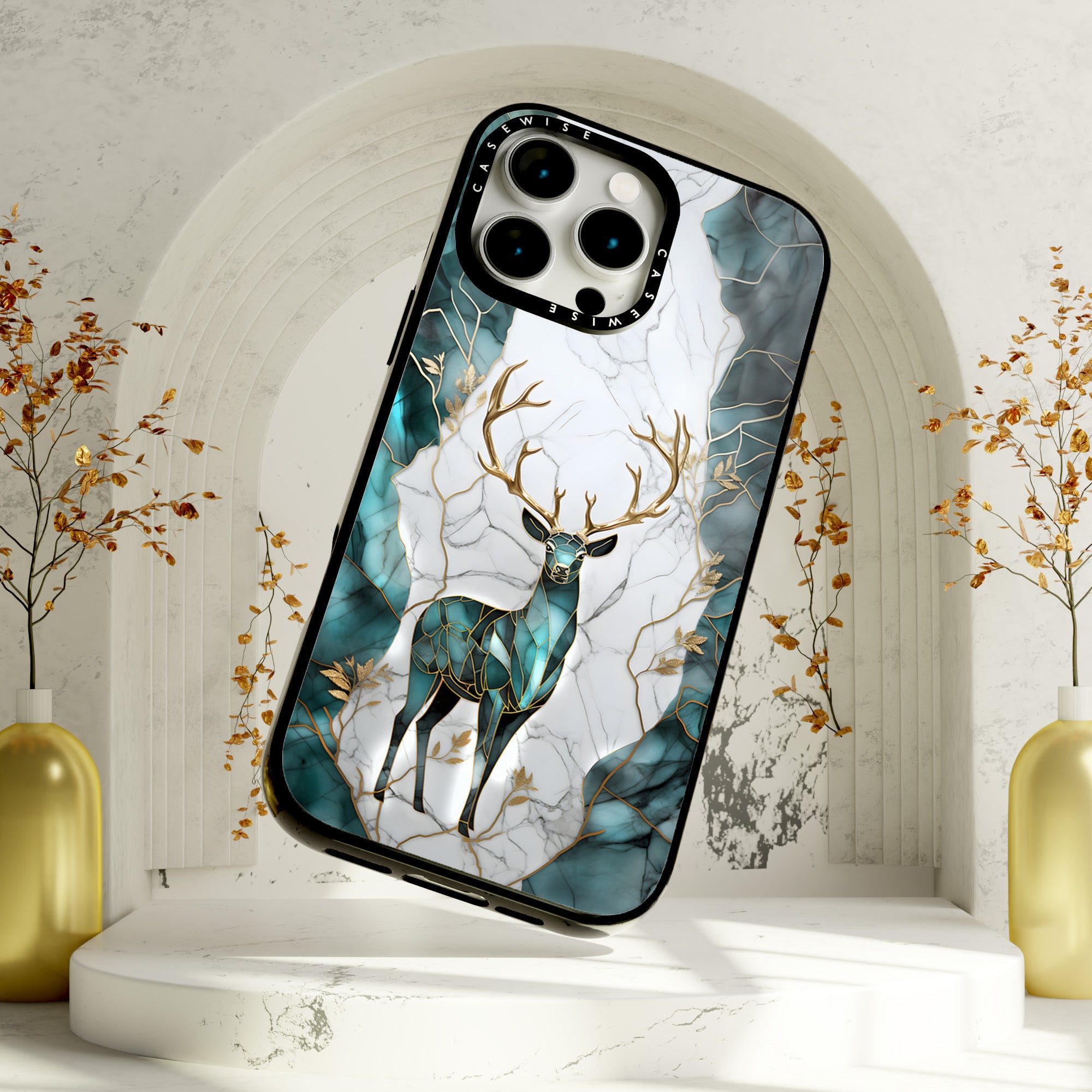 CASEWISE
CASEWISE