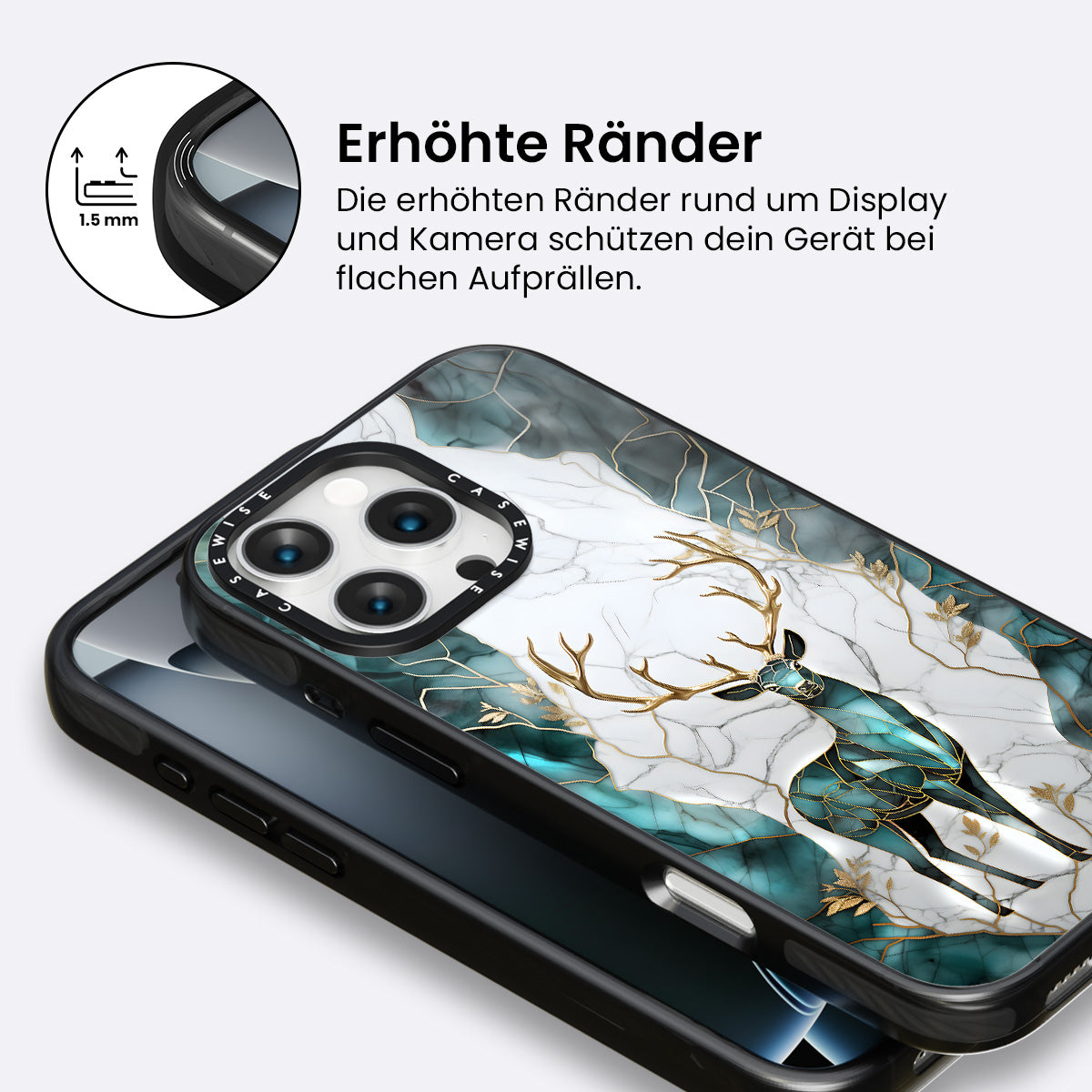 1.5 mm

Erhöhte Ränder

Die erhöhten Ränder rund um Display und Kamera schützen dein Gerät bei flachen Aufprällen.

CASEWISE CASEWISE