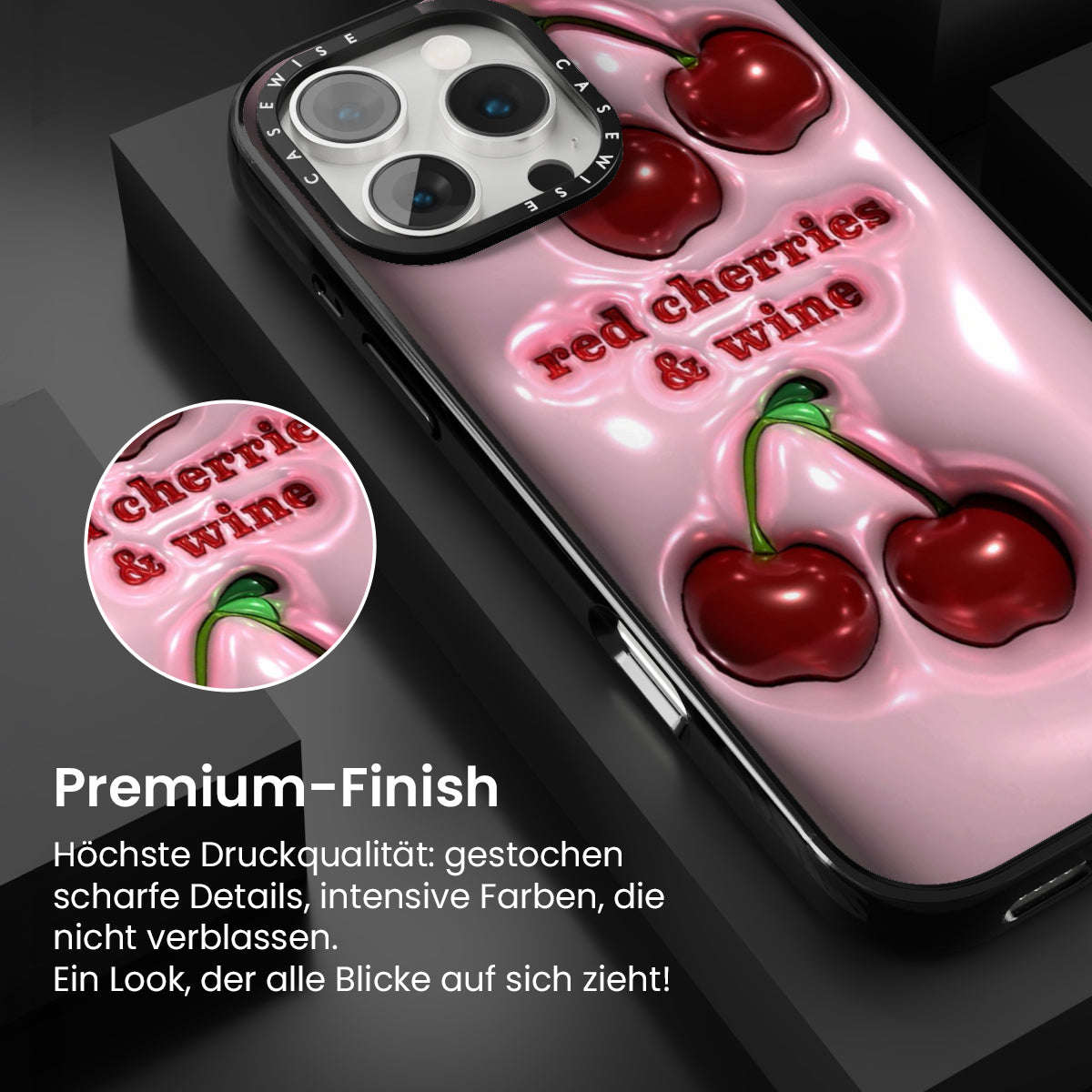 CASEWISE CASEWISE

red cherries & wine

cherries & wine

Premium-Finish

Höchste Druckqualität: gestochen scharfe Details, intensive Farben, die nicht verblassen.
Ein Look, der alle Blicke auf sich zieht!