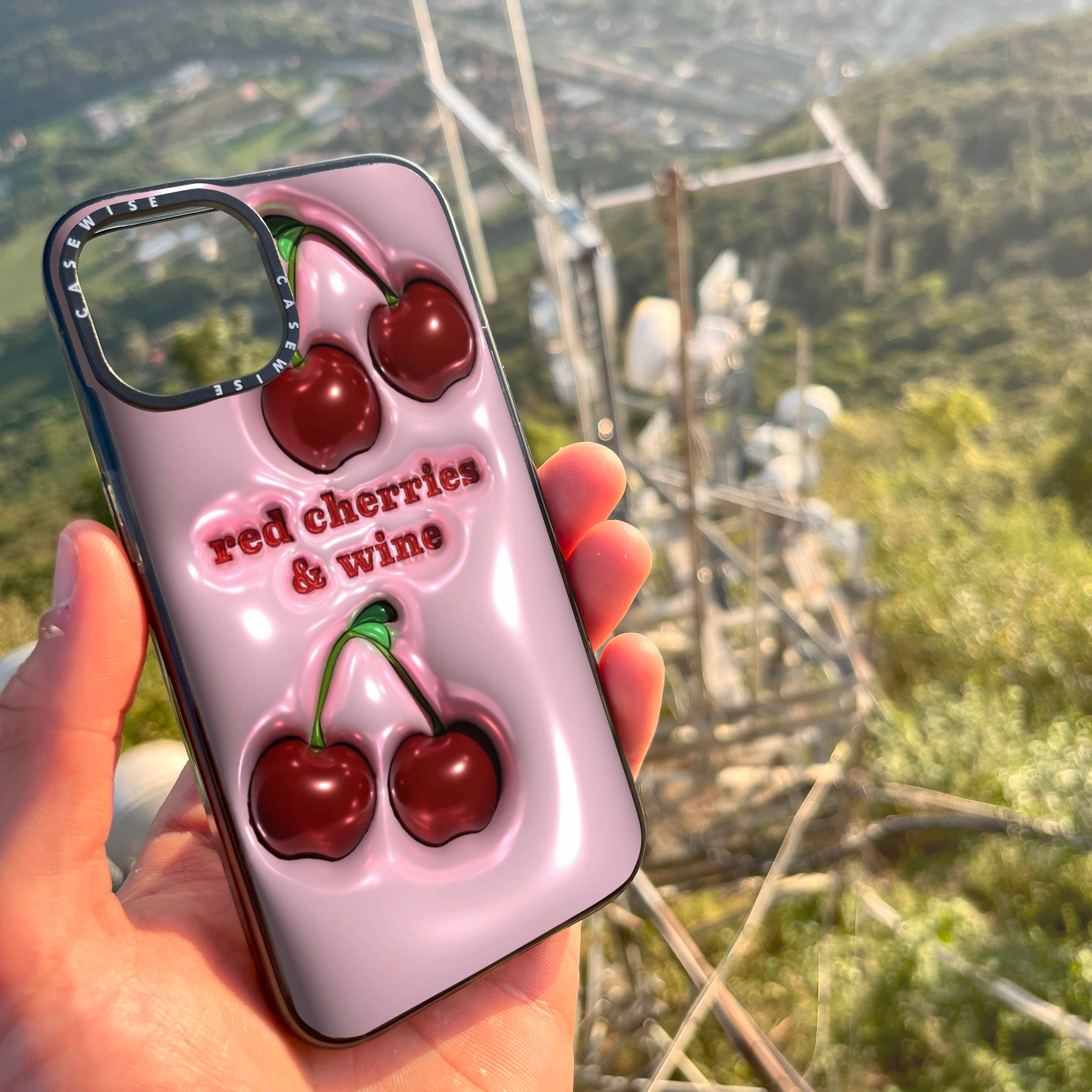 CASEWISE
CASEWISE

red cherries & wine