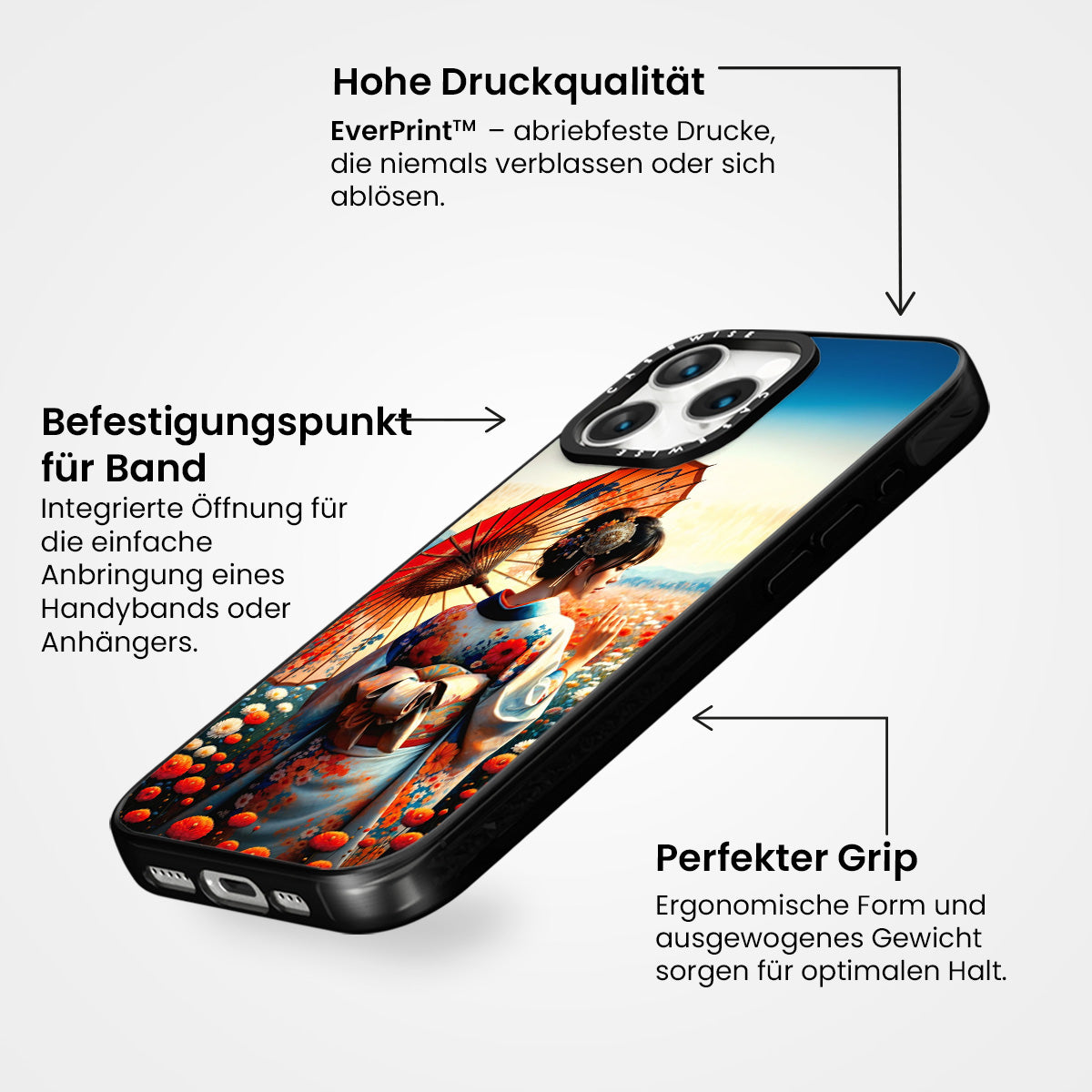 Hohe Druckqualität

EverPrint™ – abriebfeste Drucke, die niemals verblassen oder sich ablösen.

Befestigungspunkt für Band

Integrierte Öffnung für die einfache Anbringung eines Handybands oder Anhängers.

CASEWISE

CASEWISE

Perfekter Grip

Ergonomische Form und ausgewogenes Gewicht sorgen für optimalen Halt.