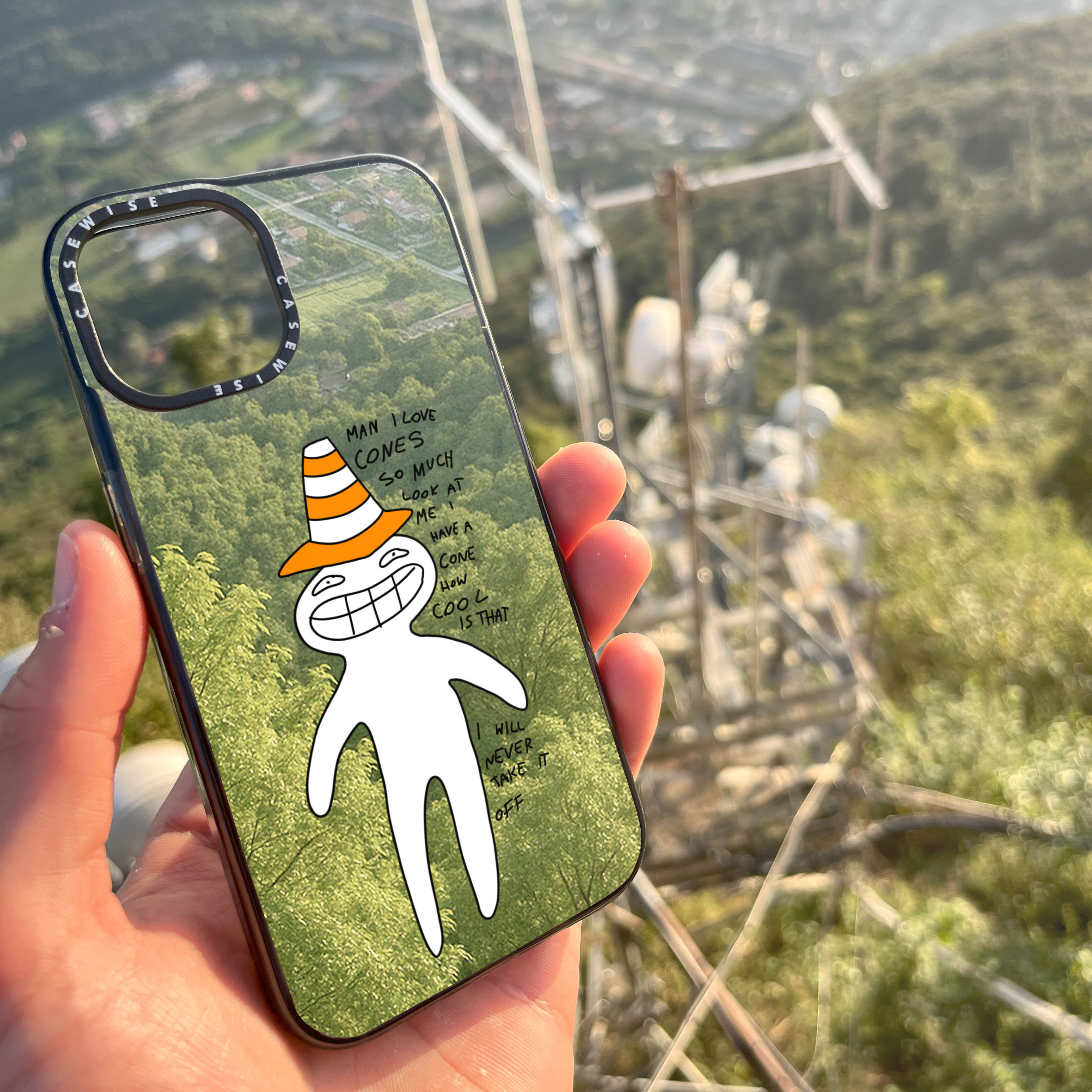 CASEWISE CASEWISE

MAN I LOVE CONES SO MUCH LOOK AT ME I HAVE A CONE HOW COOL IS THAT

I WILL NEVER TAKE IT OFF