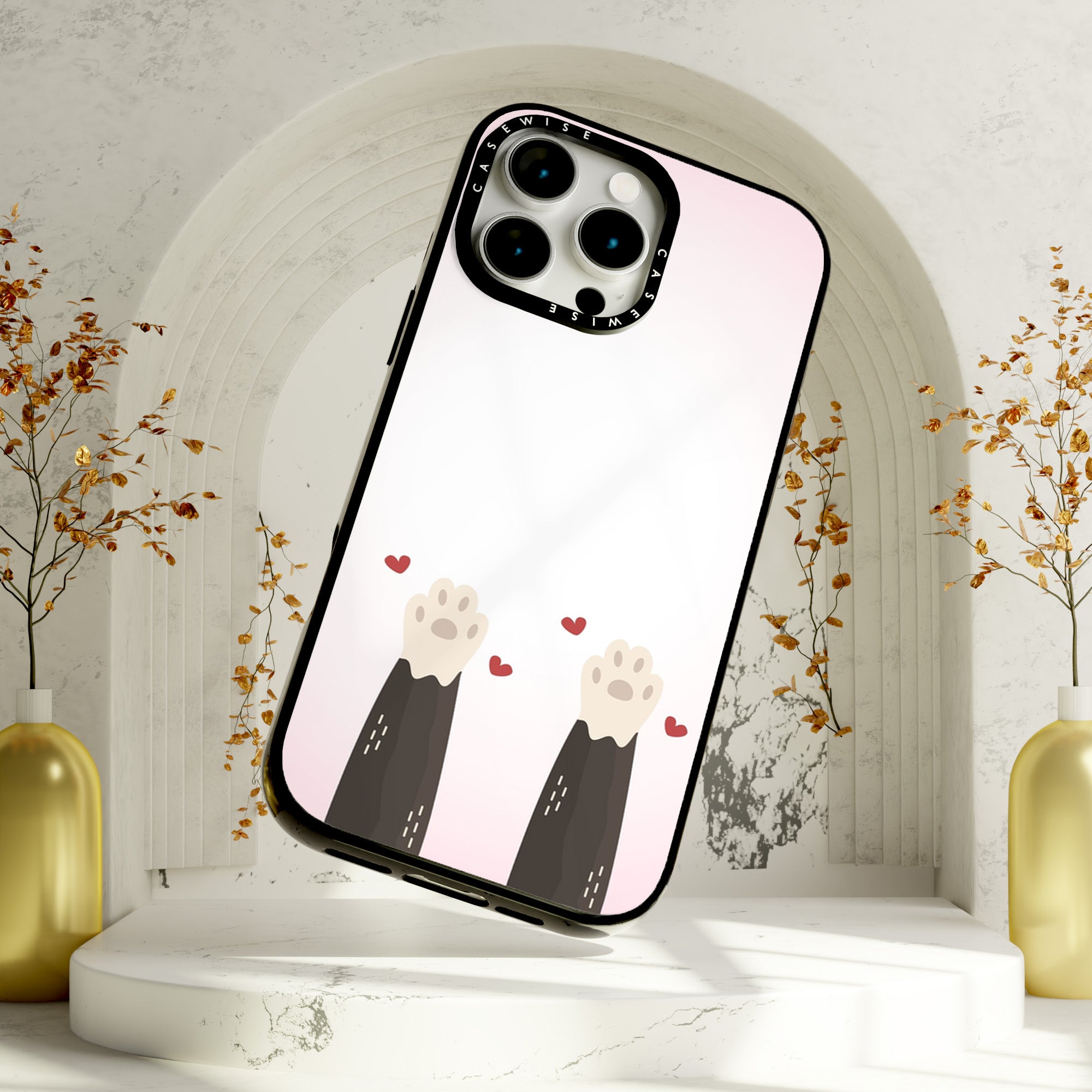 CASEWISE
CASEWISE