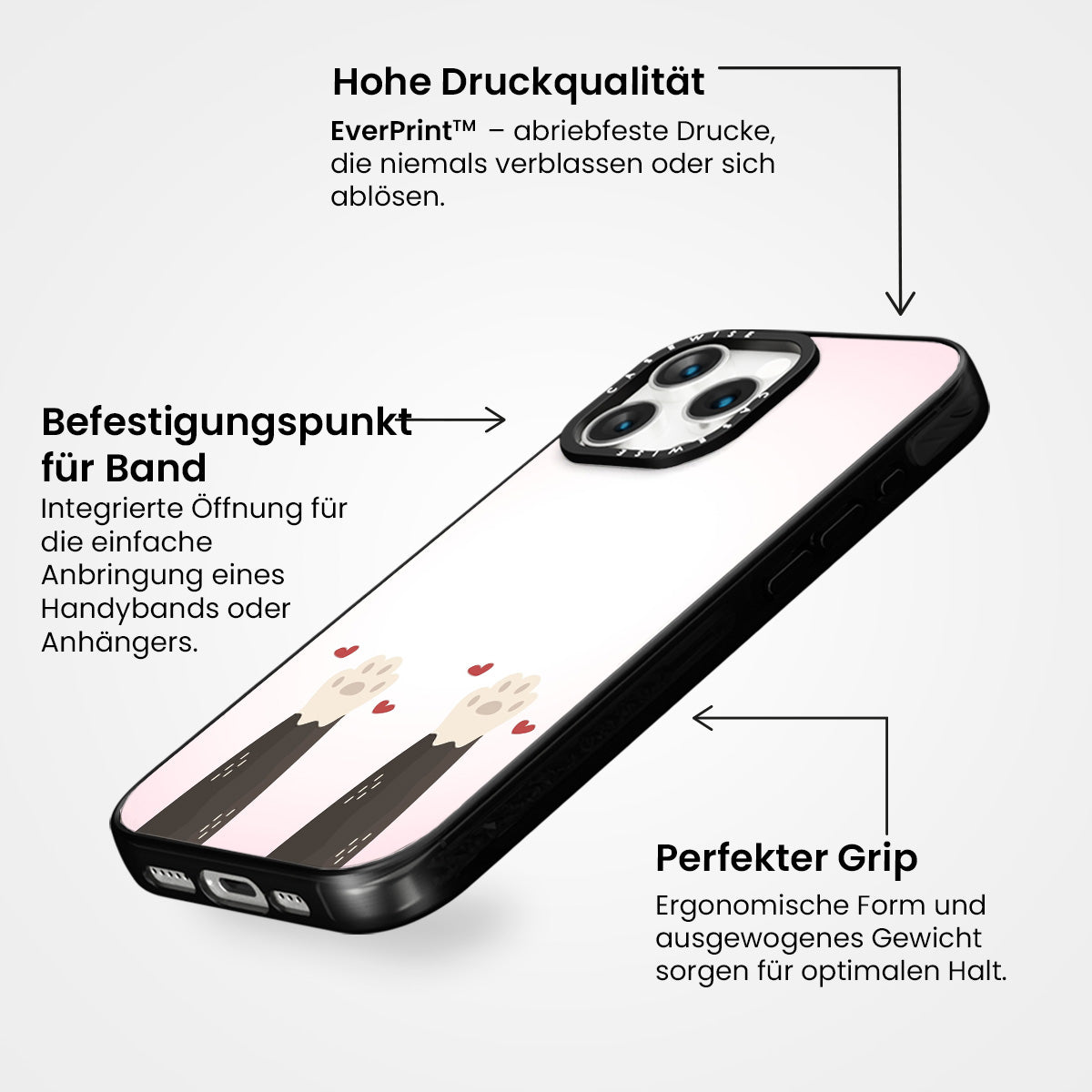 Hohe Druckqualität

EverPrint™ – abriebfeste Drucke, die niemals verblassen oder sich ablösen.

Befestigungspunkt für Band

Integrierte Öffnung für die einfache Anbringung eines Handybands oder Anhängers.

CASEWISE

CASEWISE

Perfekter Grip

Ergonomische Form und ausgewogenes Gewicht sorgen für optimalen Halt.