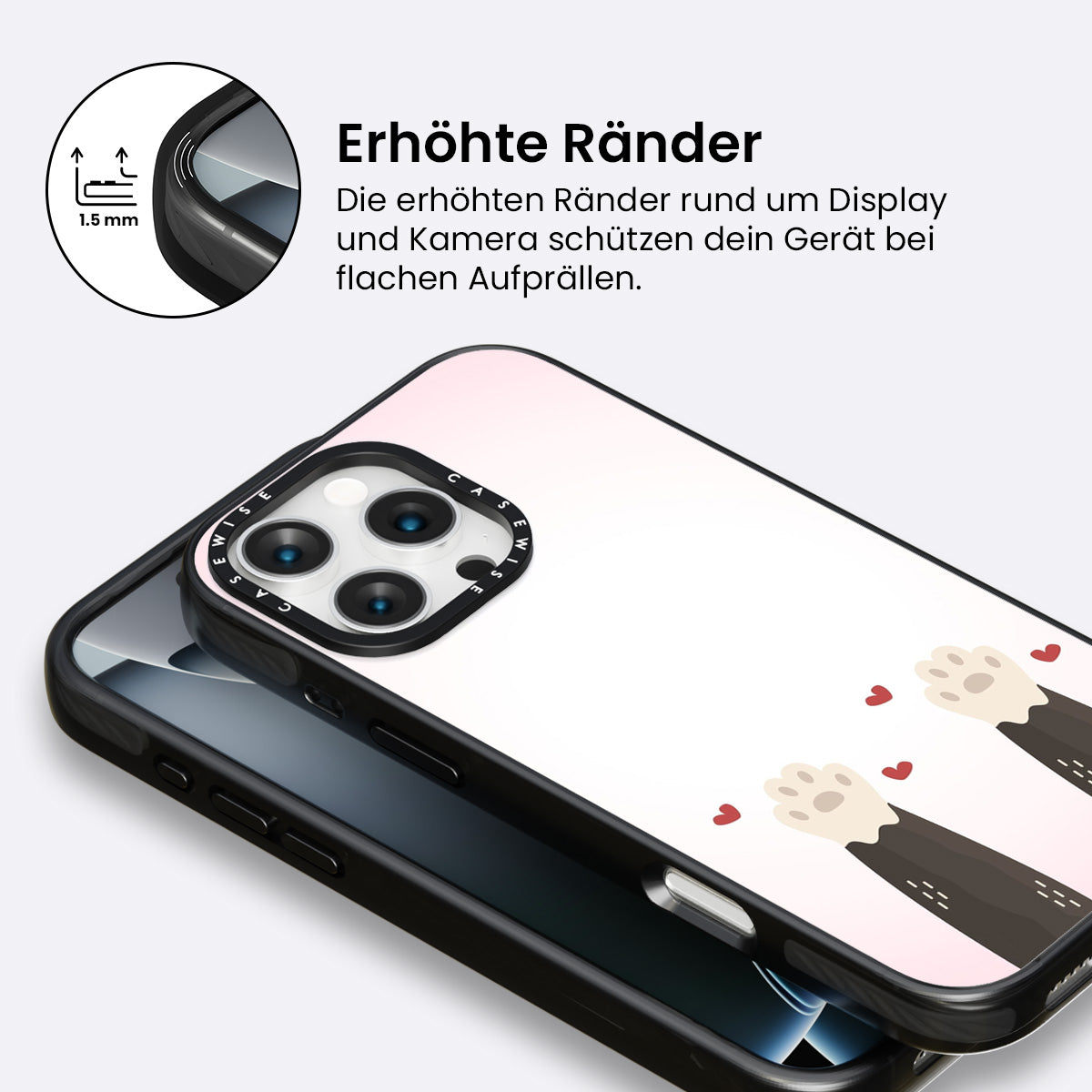 1.5 mm

Erhöhte Ränder

Die erhöhten Ränder rund um Display und Kamera schützen dein Gerät bei flachen Aufprällen.

CASEWISE CASEWISE