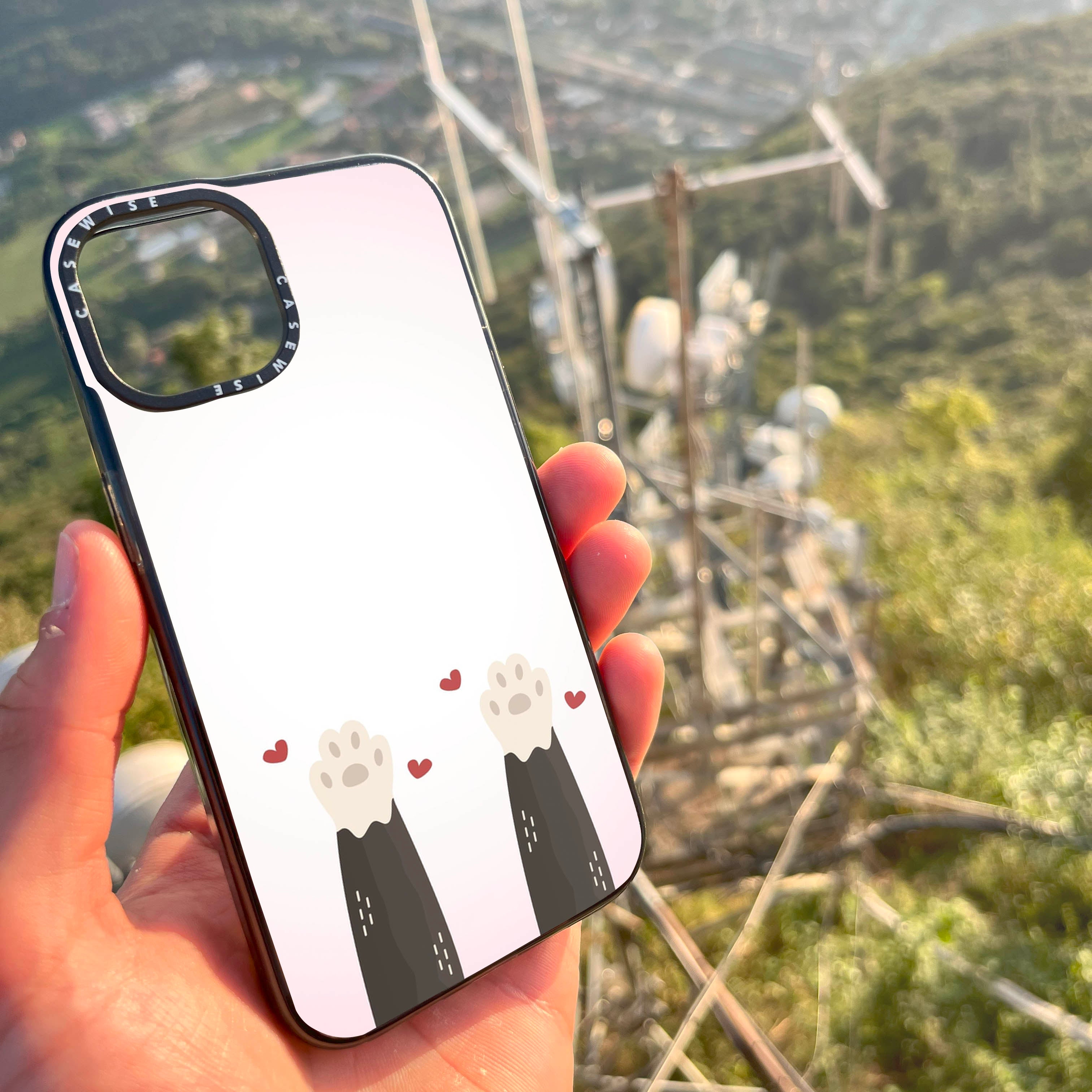 CASEWISE CASEWISE