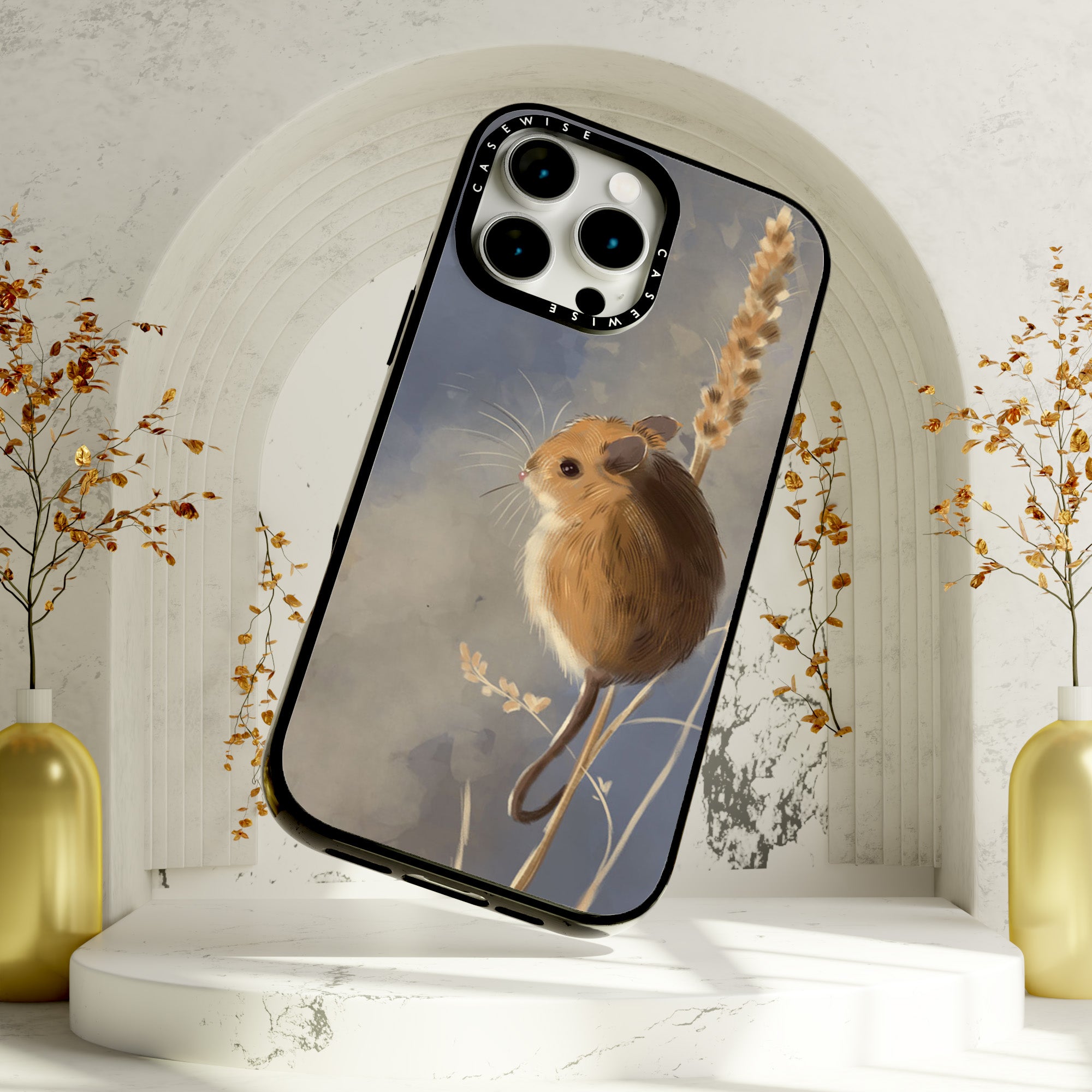 CASEWISE
CASEWISE