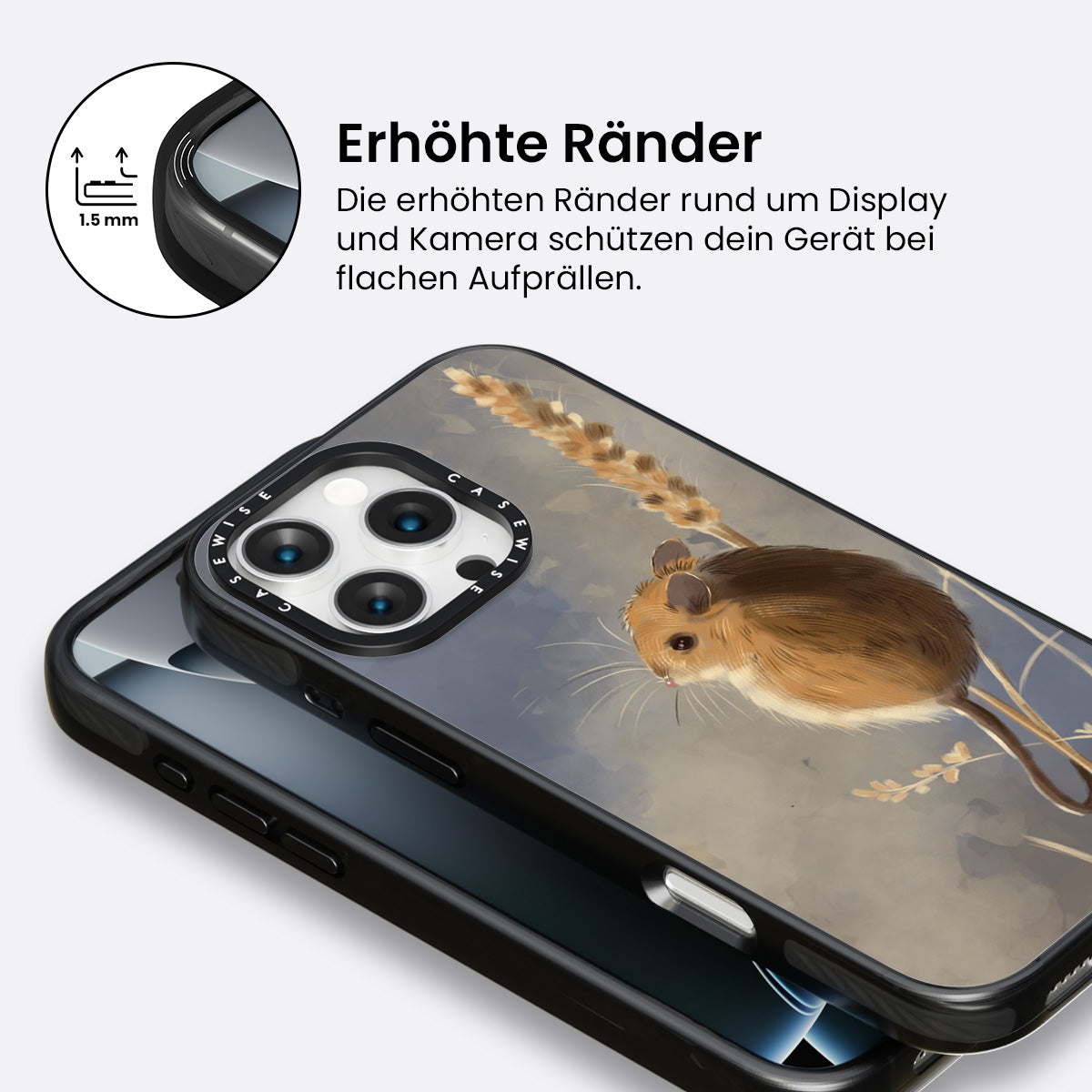 1.5 mm

Erhöhte Ränder

Die erhöhten Ränder rund um Display und Kamera schützen dein Gerät bei flachen Aufprällen.

CASEWISE CASEWISE