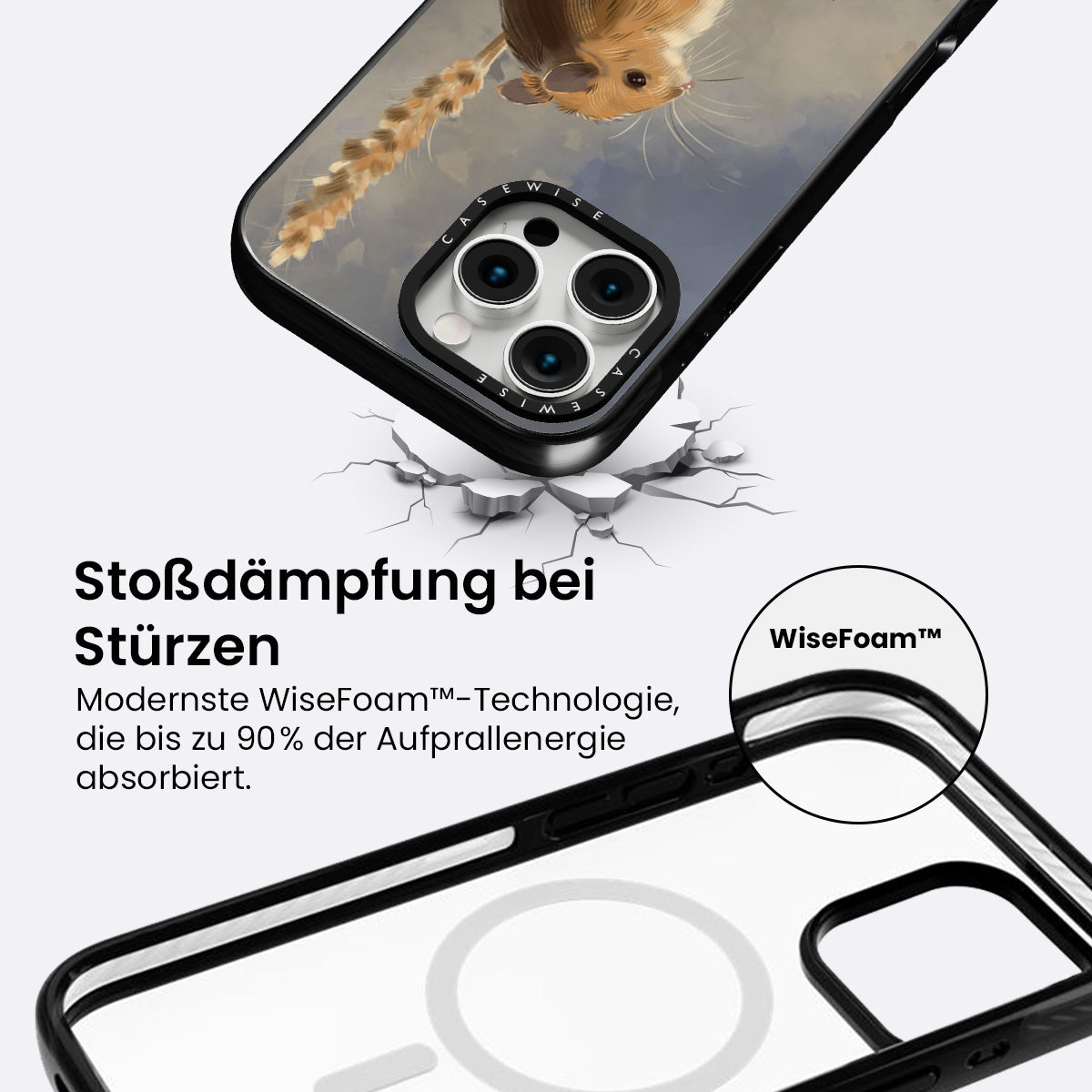 CASEWISE

CASEWISE

Stoßdämpfung bei Stürzen

Modernste WiseFoam™-Technologie, die bis zu 90% der Aufprallenergie absorbiert.

WiseFoam™