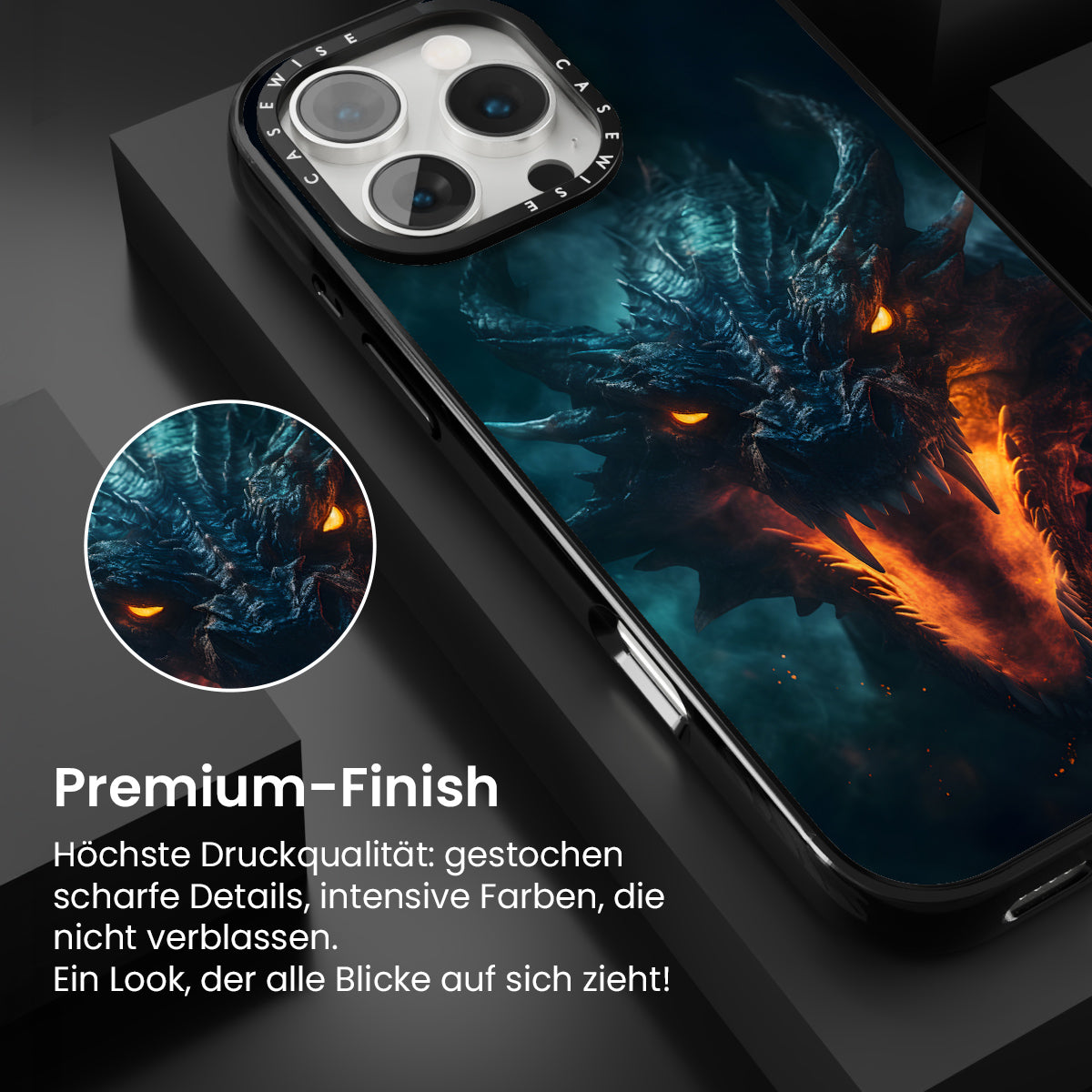 CASEWISE CASEWISE

Premium-Finish

Höchste Druckqualität: gestochen scharfe Details, intensive Farben, die nicht verblassen.
Ein Look, der alle Blicke auf sich zieht!