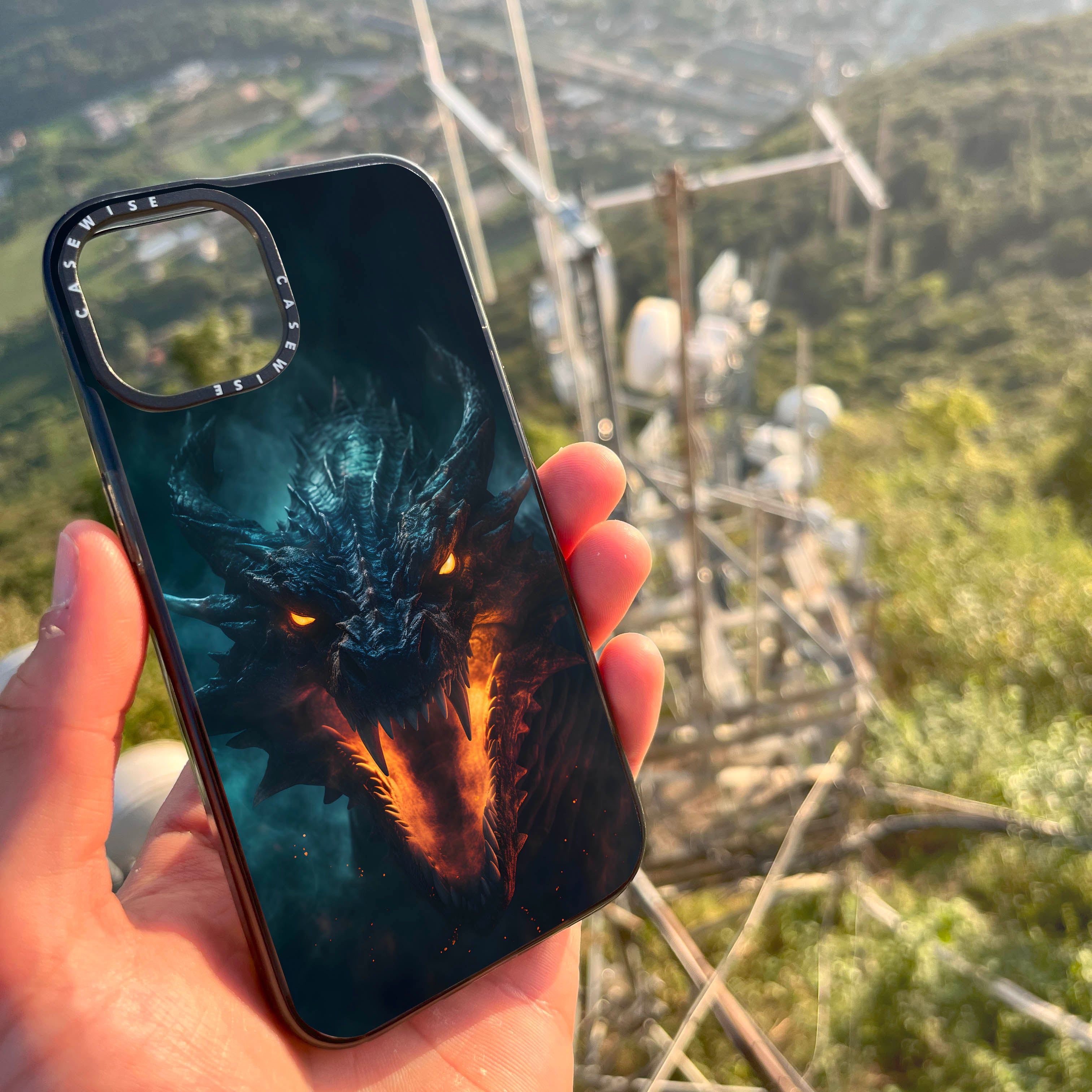 CASEWISE CASEWISE