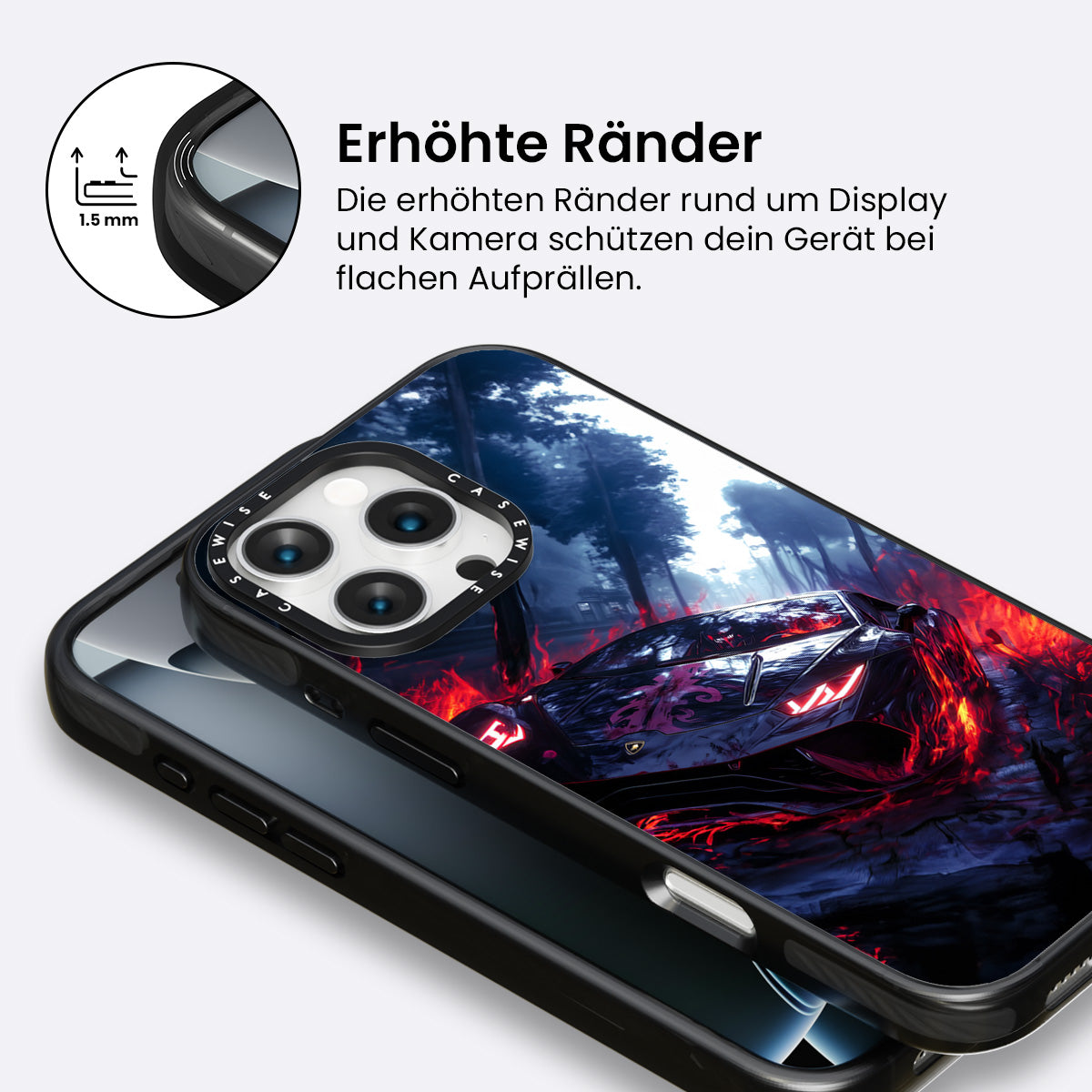 1.5 mm

Erhöhte Ränder

Die erhöhten Ränder rund um Display und Kamera schützen dein Gerät bei flachen Aufprällen.

CASEWISE CASEWISE