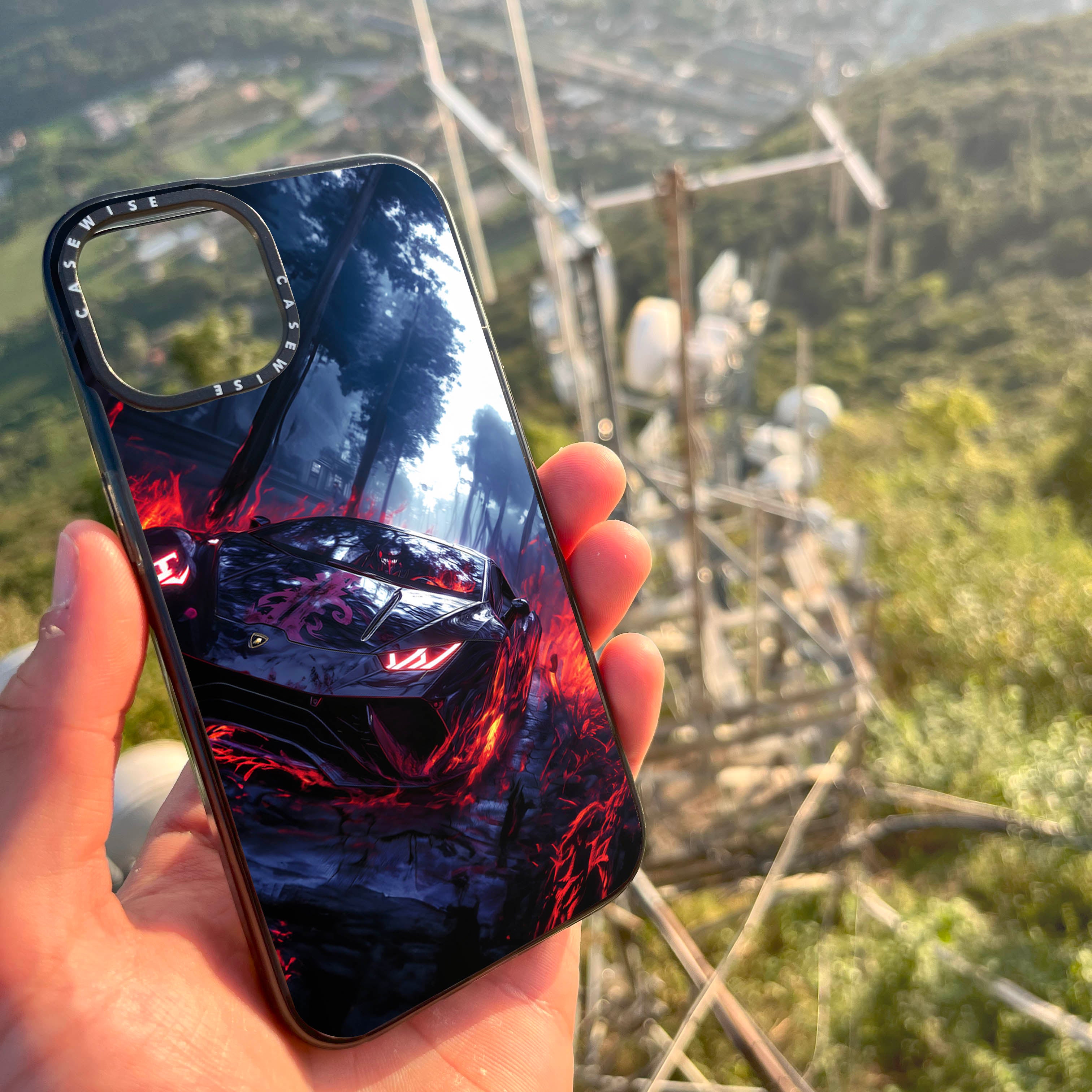 CASEWISE CASEWISE