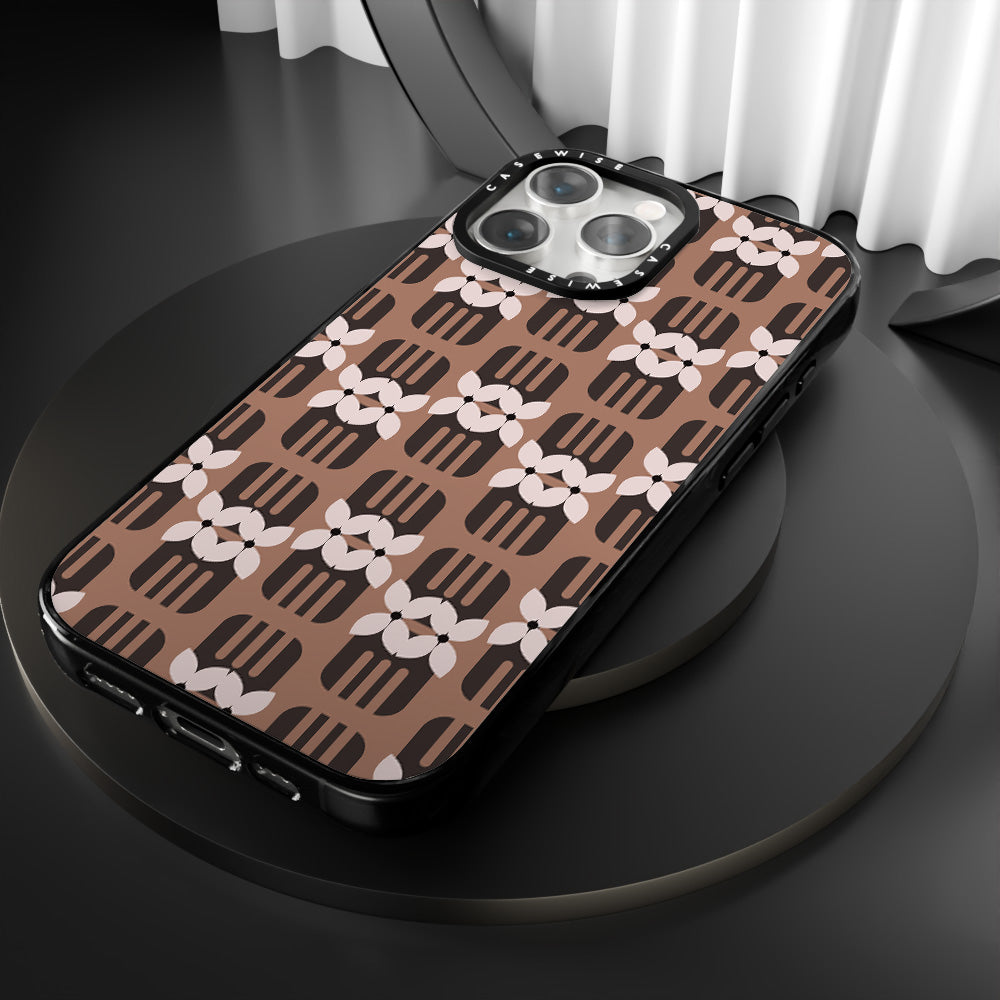 CASEWISE CASEWISE