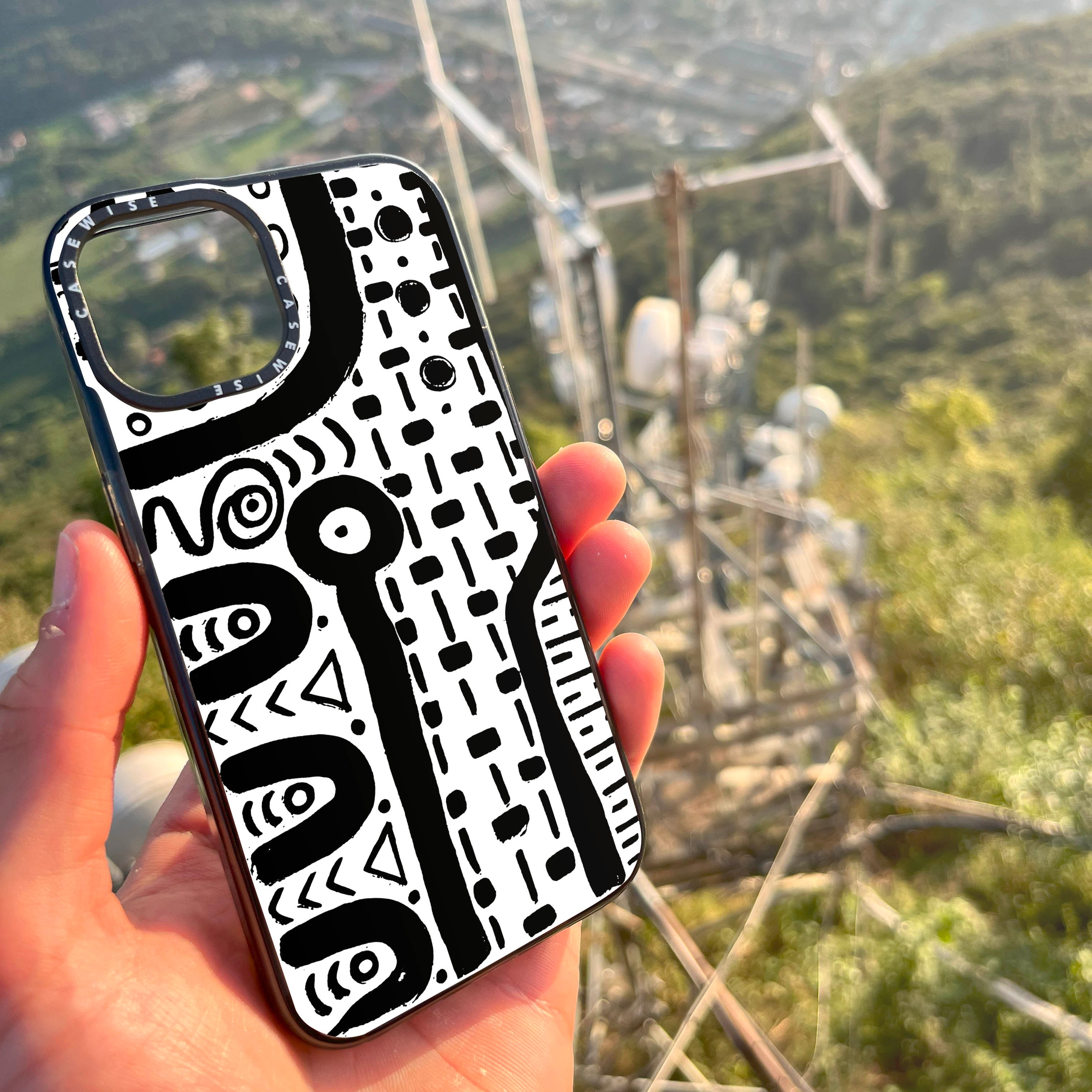 CASEWISE CASEWISE