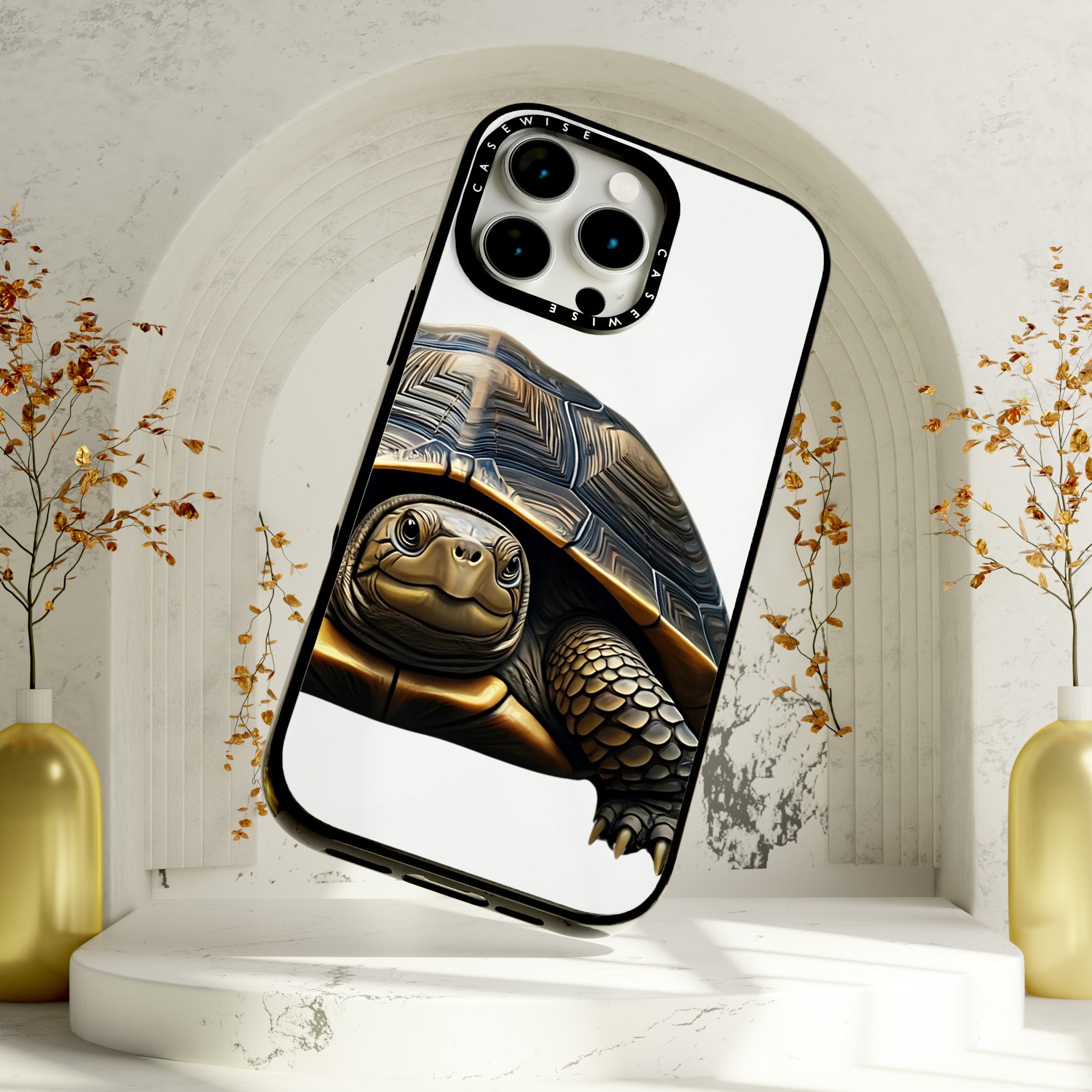 CASEWISE
CASEWISE