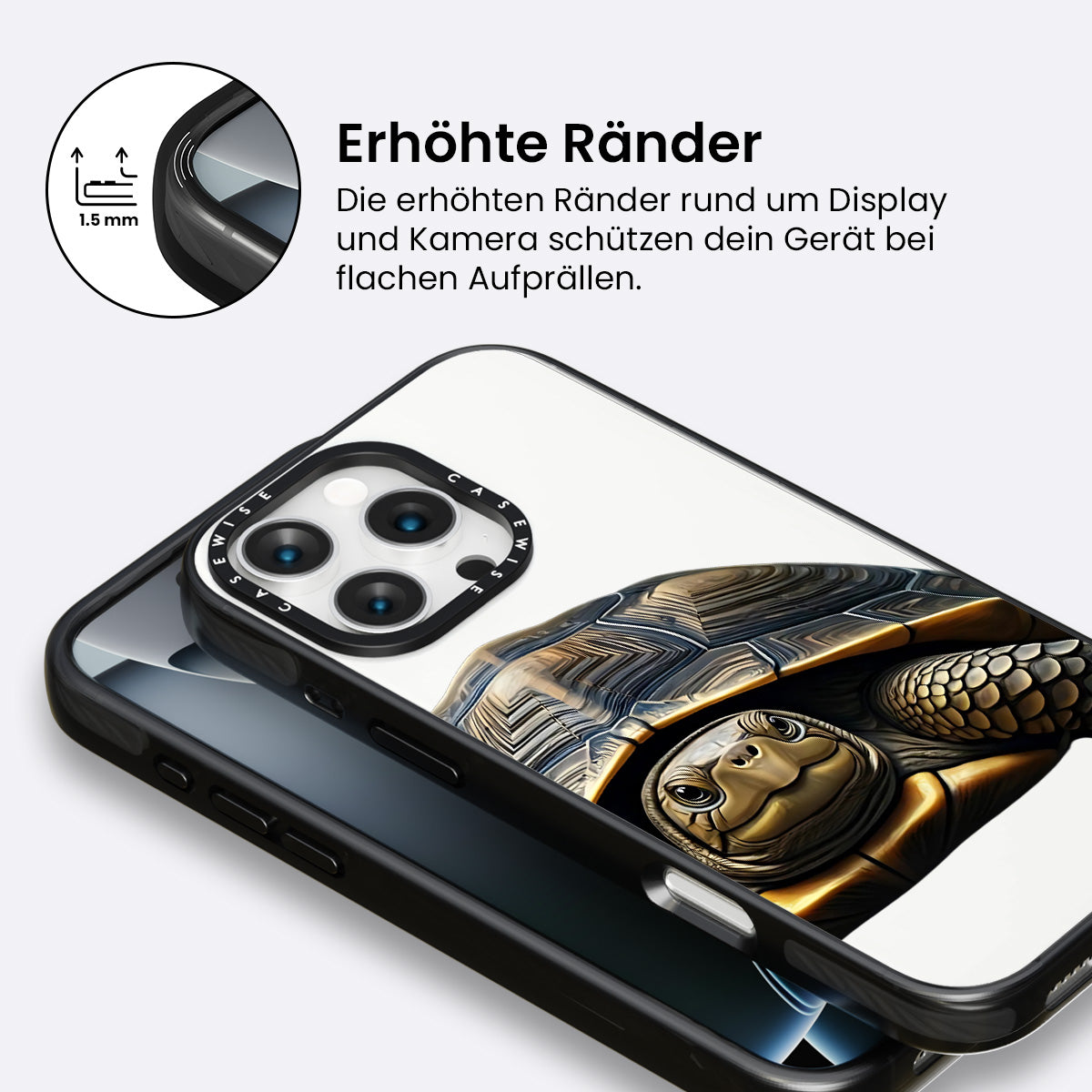 1.5 mm

Erhöhte Ränder

Die erhöhten Ränder rund um Display und Kamera schützen dein Gerät bei flachen Aufprällen.

CASEWISE CASEWISE