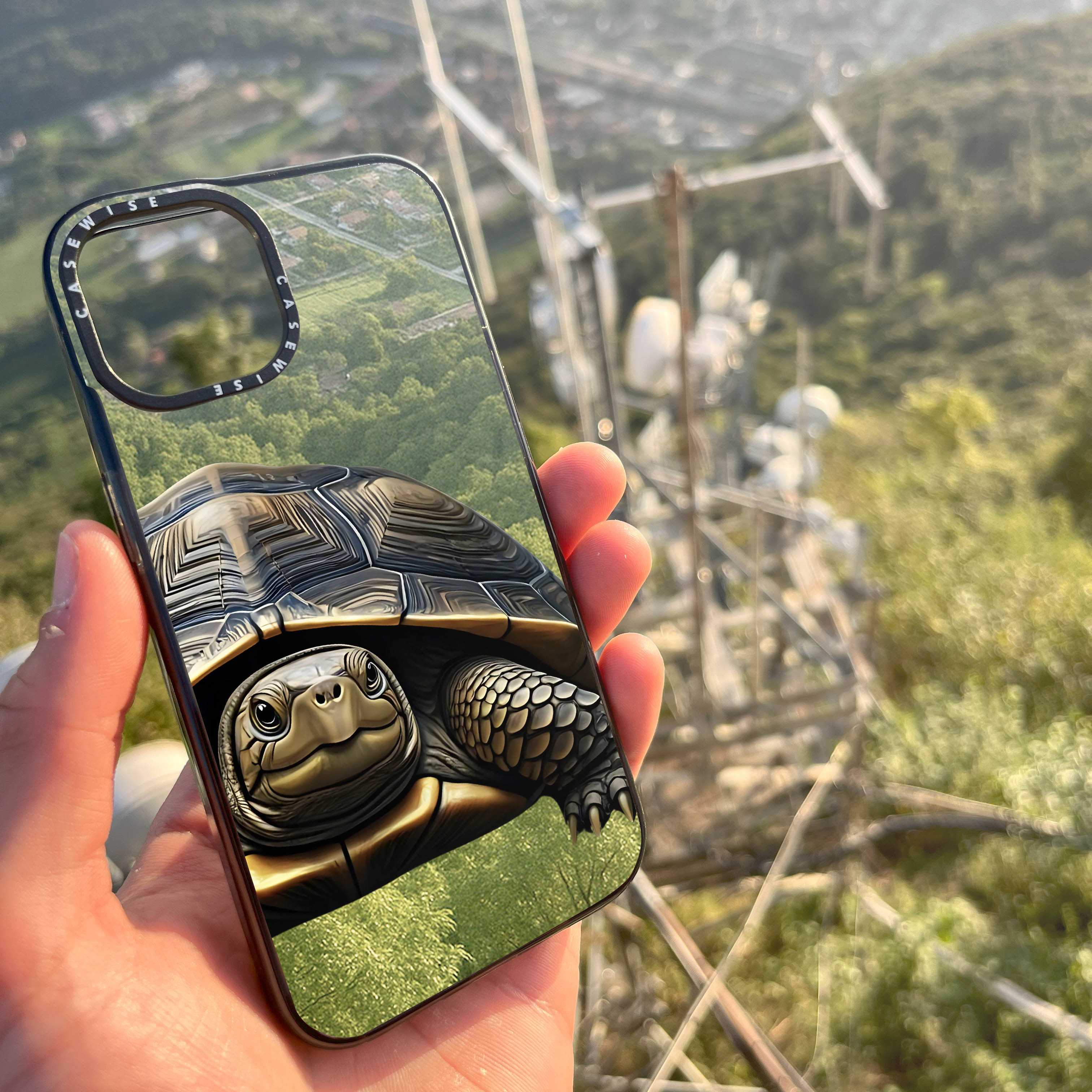 CASEWISE CASEWISE