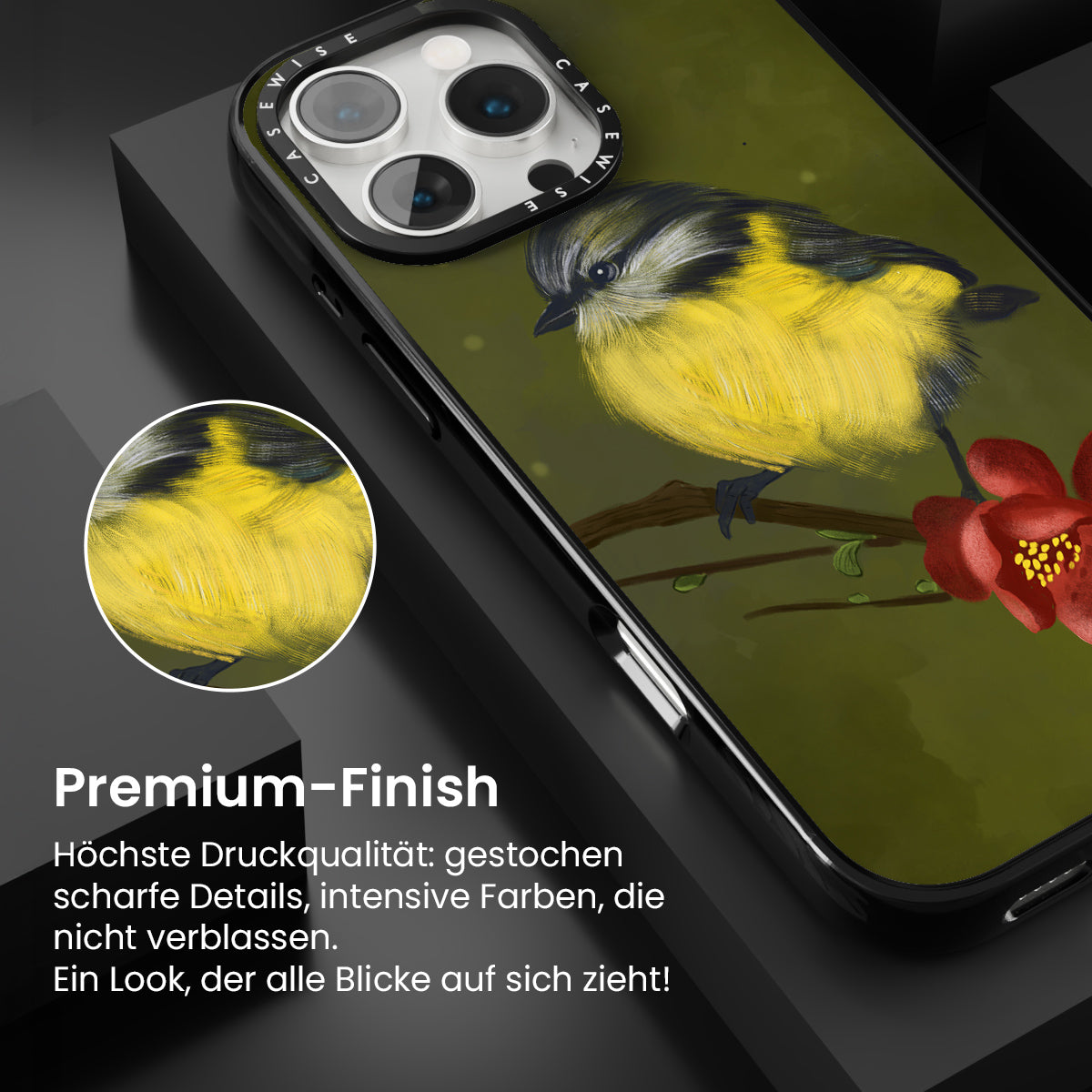 CASEWISE CASEWISE

Premium-Finish

Höchste Druckqualität: gestochen scharfe Details, intensive Farben, die nicht verblassen.
Ein Look, der alle Blicke auf sich zieht!