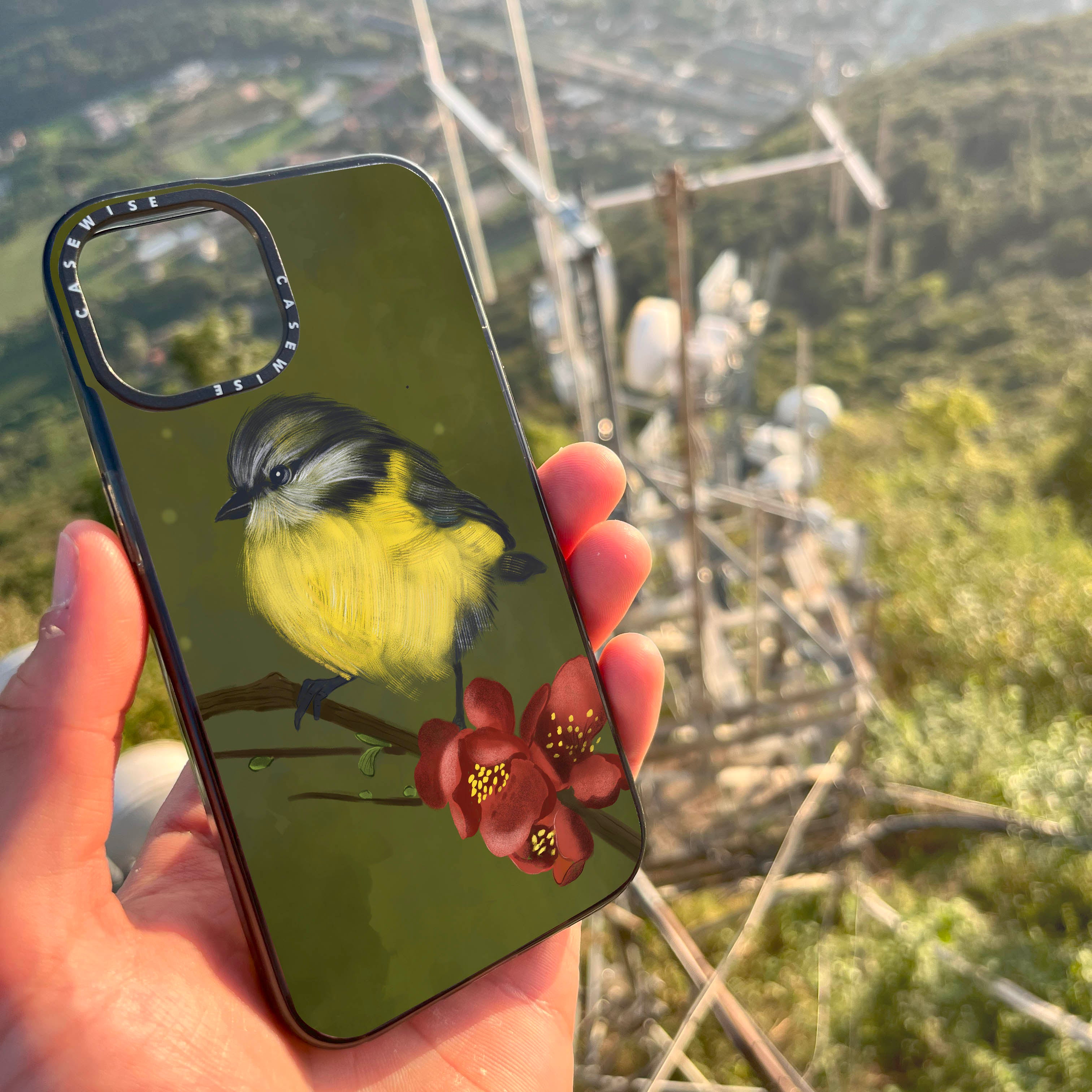 CASEWISE CASEWISE