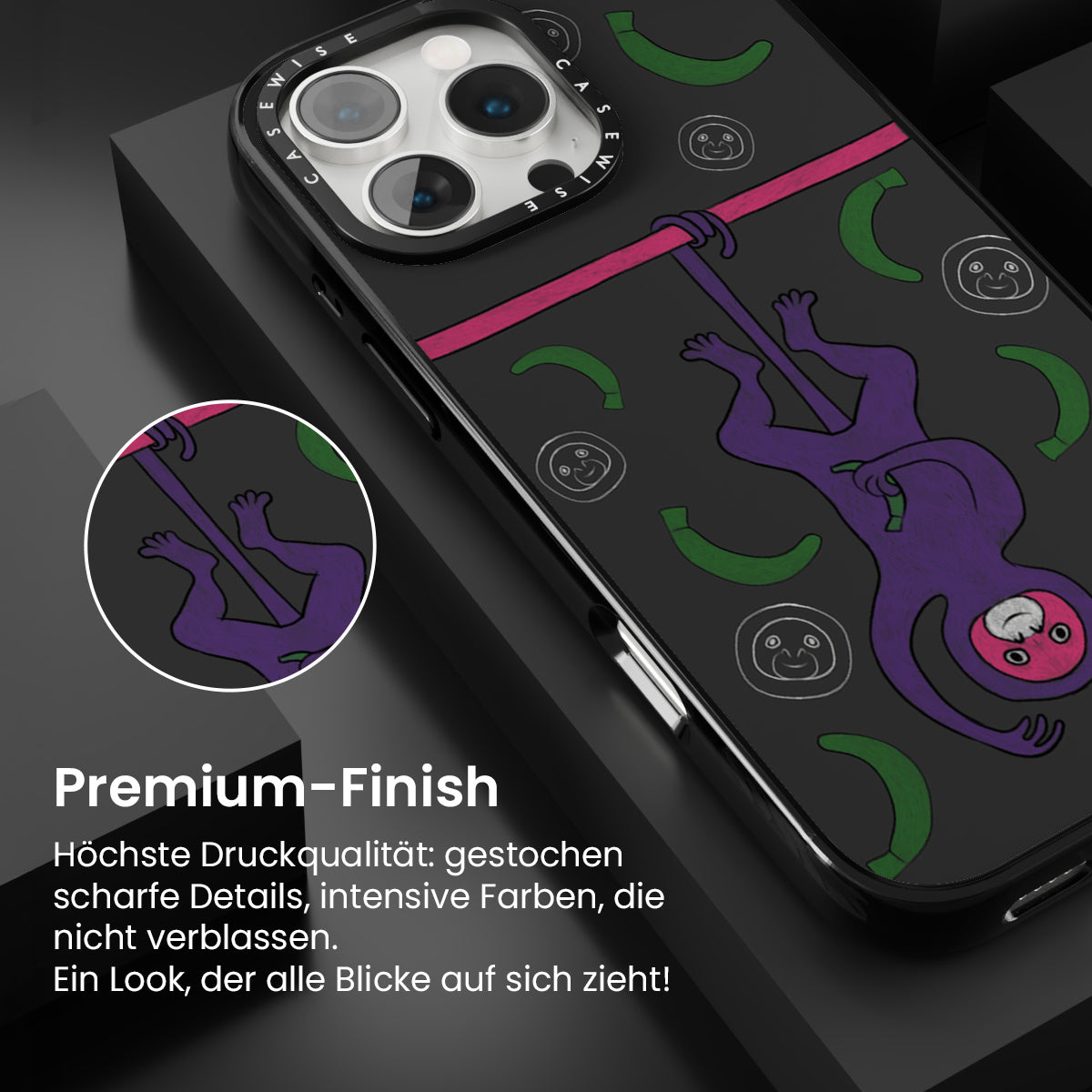 CASEWISE CASEWISE

Premium-Finish

Höchste Druckqualität: gestochen scharfe Details, intensive Farben, die nicht verblassen.
Ein Look, der alle Blicke auf sich zieht!