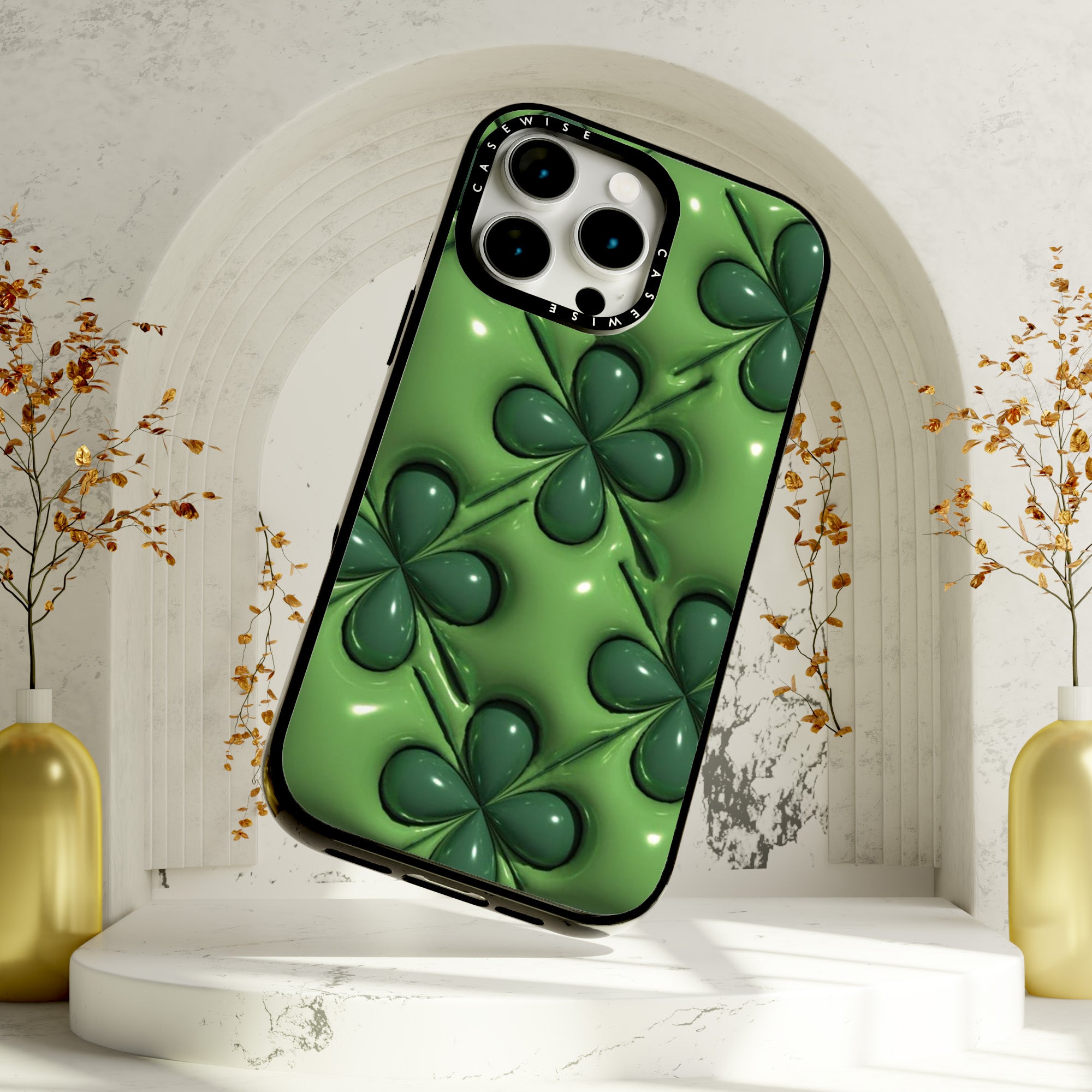 CASEWISE
CASEWISE