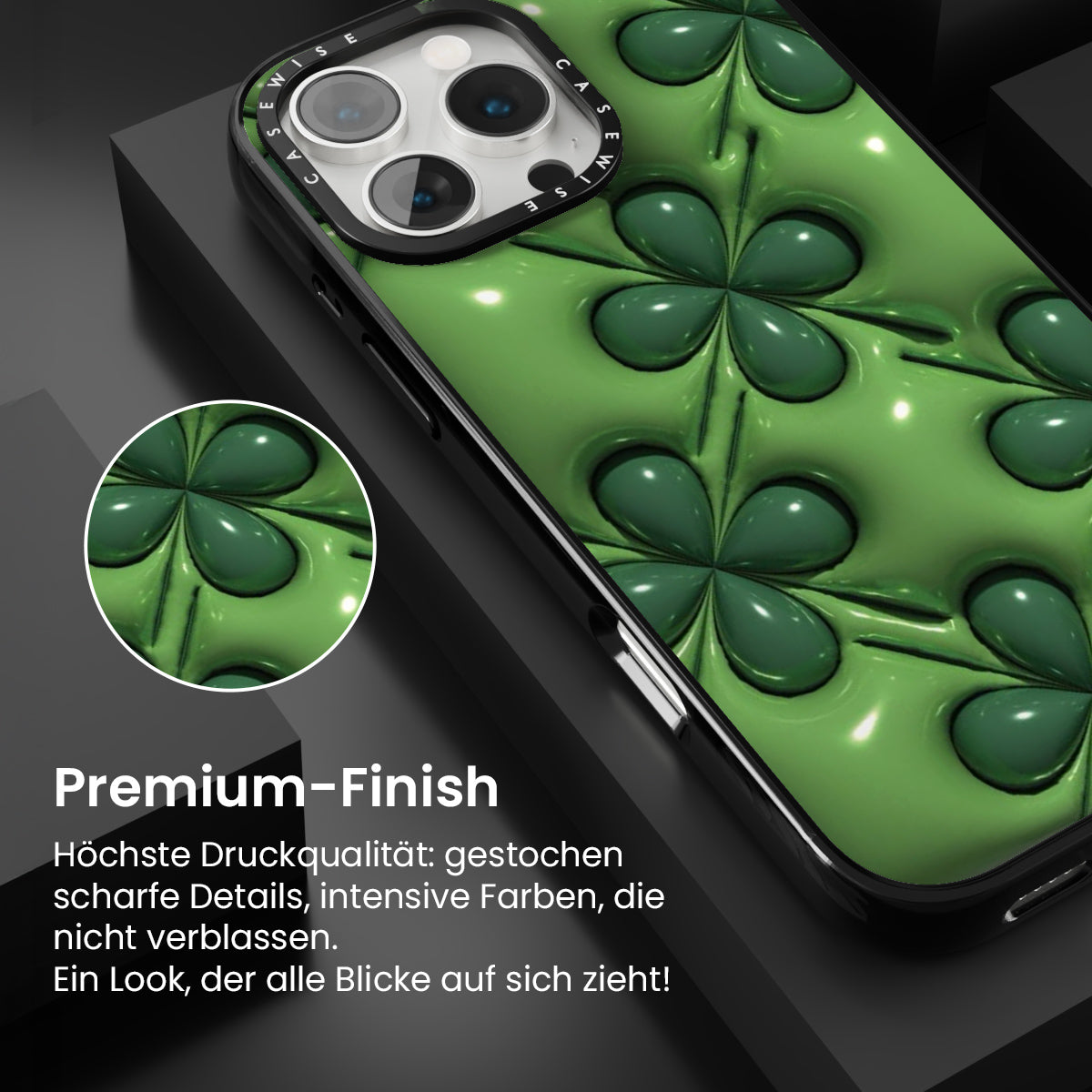 CASEWISE CASEWISE

Premium-Finish

Höchste Druckqualität: gestochen scharfe Details, intensive Farben, die nicht verblassen.
Ein Look, der alle Blicke auf sich zieht!