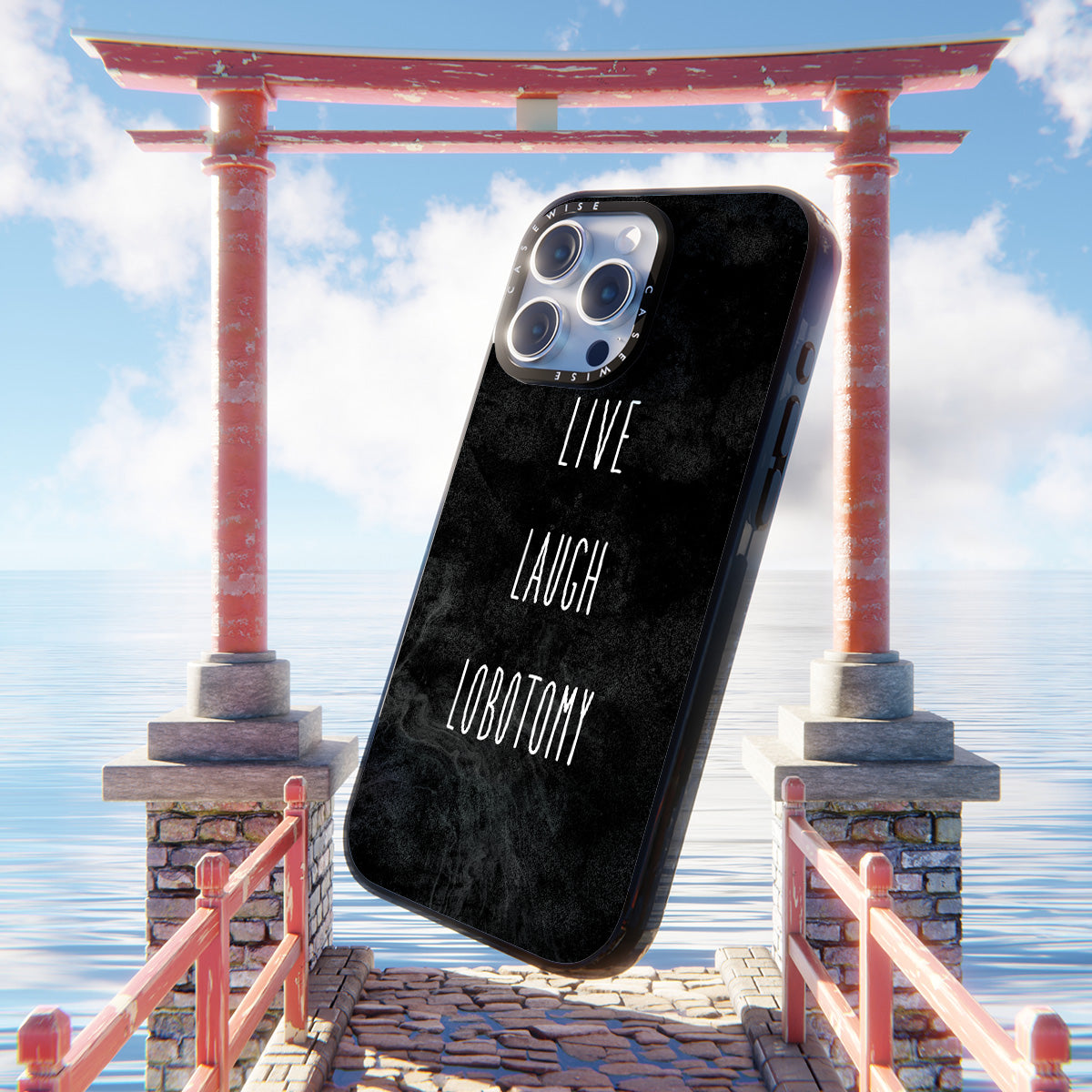 CASEWISE CASEWISE

LIVE

LAUGH

LOBOTOMY