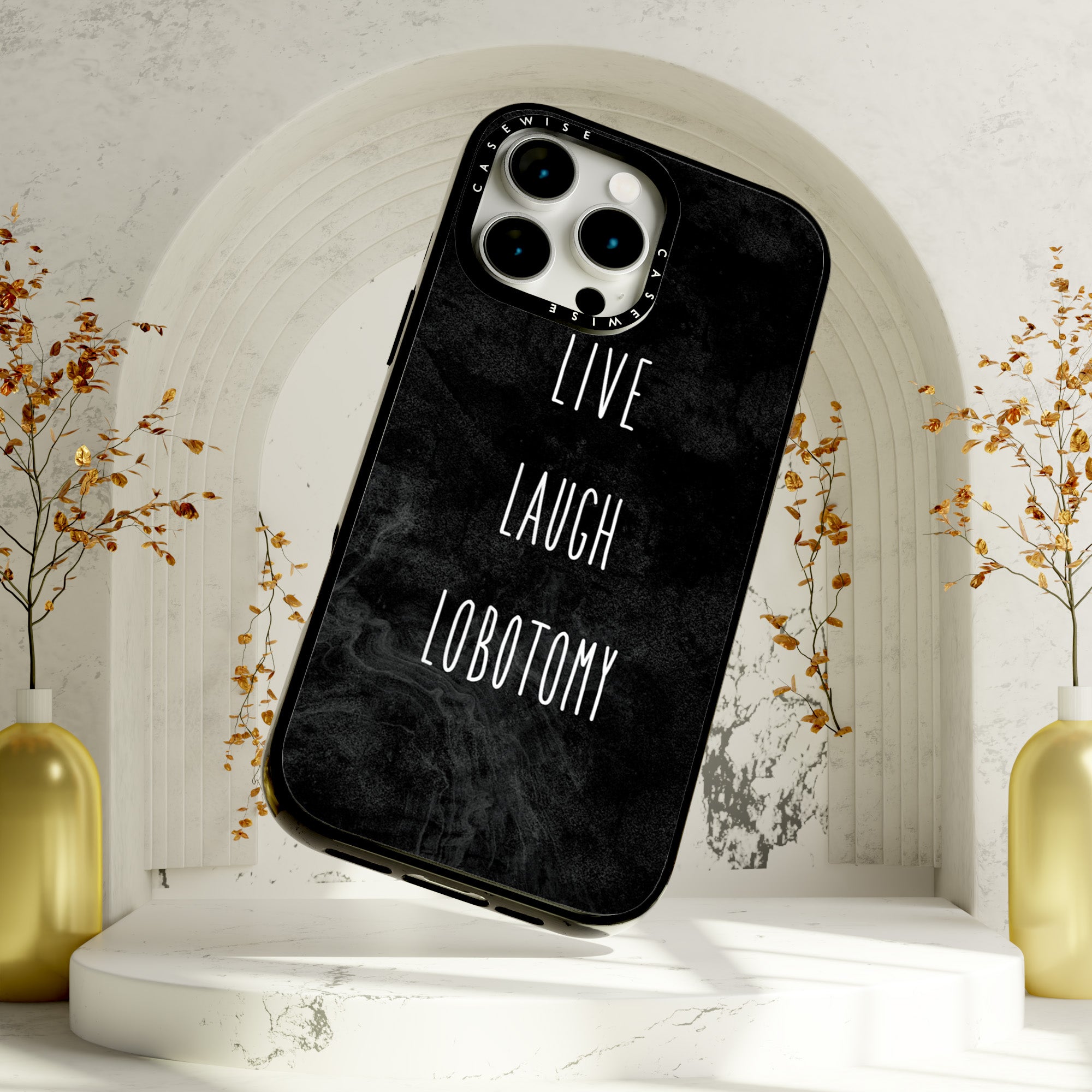 CASEWISE
CASEWISE

LIVE
LAUGH
LOBOTOMY