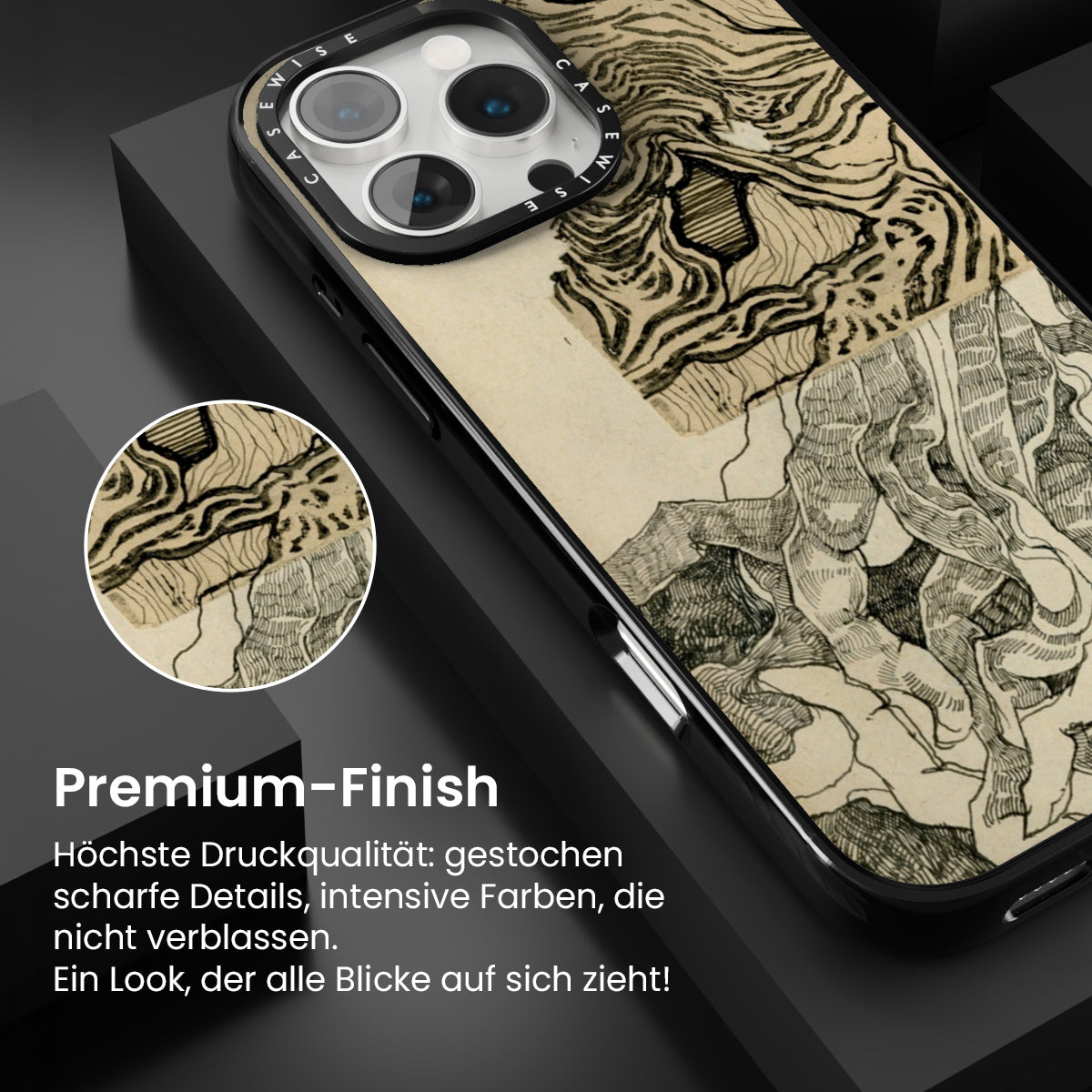 CASEWISE CASEWISE

Premium-Finish

Höchste Druckqualität: gestochen scharfe Details, intensive Farben, die nicht verblassen.
Ein Look, der alle Blicke auf sich zieht!