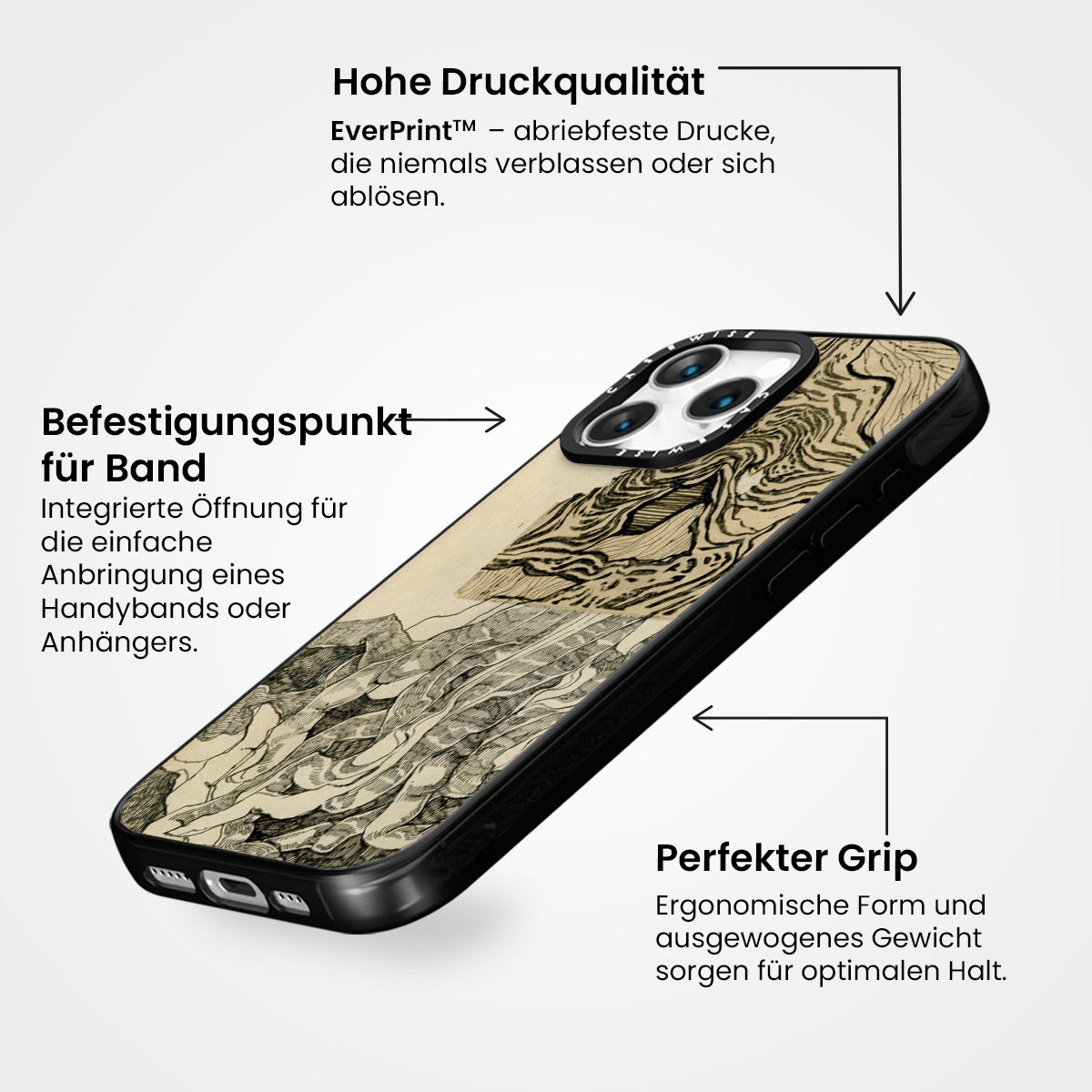 Hohe Druckqualität

EverPrint™ – abriebfeste Drucke, die niemals verblassen oder sich ablösen.

Befestigungspunkt für Band

Integrierte Öffnung für die einfache Anbringung eines Handybands oder Anhängers.

CASEWISE CASEWISE

Perfekter Grip

Ergonomische Form und ausgewogenes Gewicht sorgen für optimalen Halt.