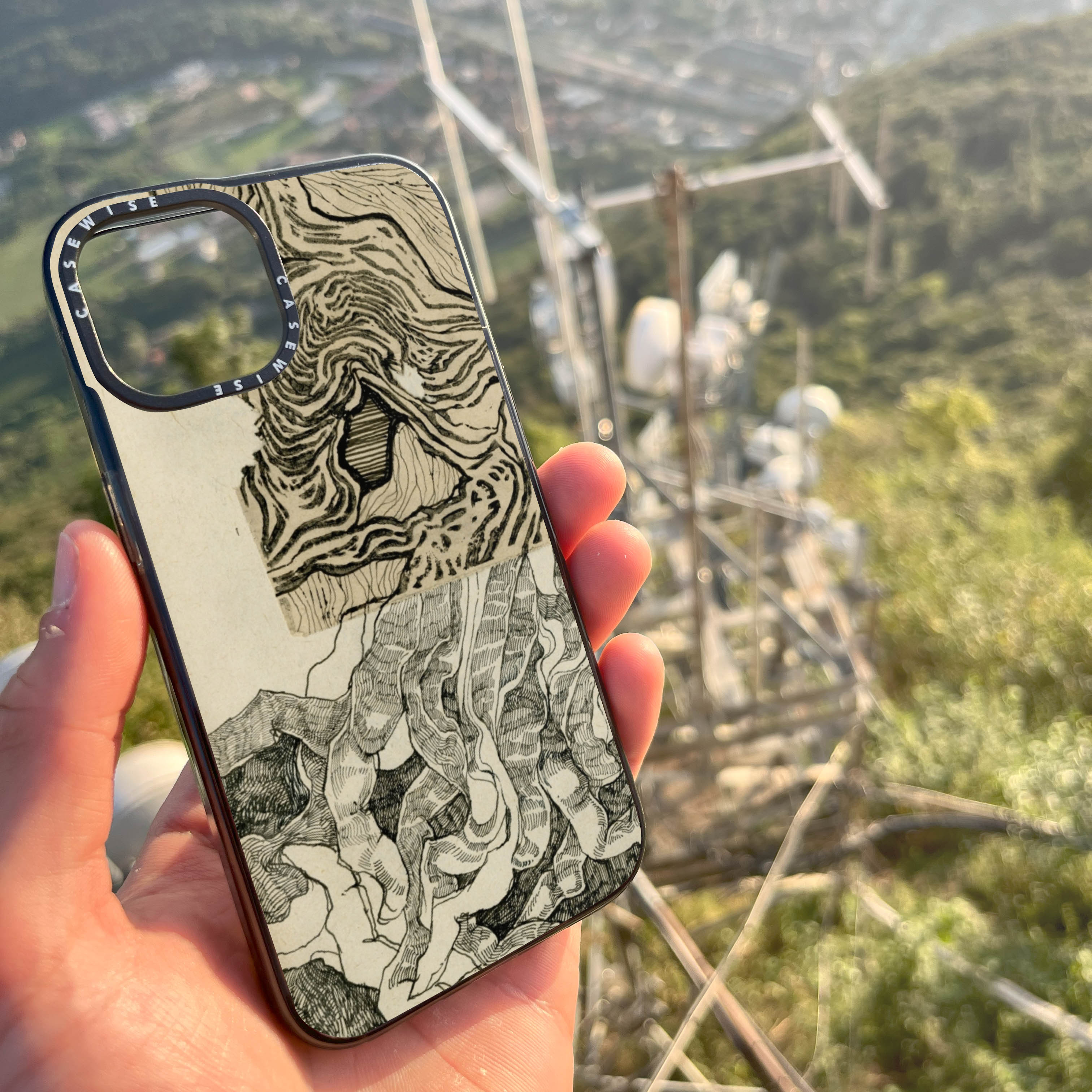 CASEWISE
CASEWISE