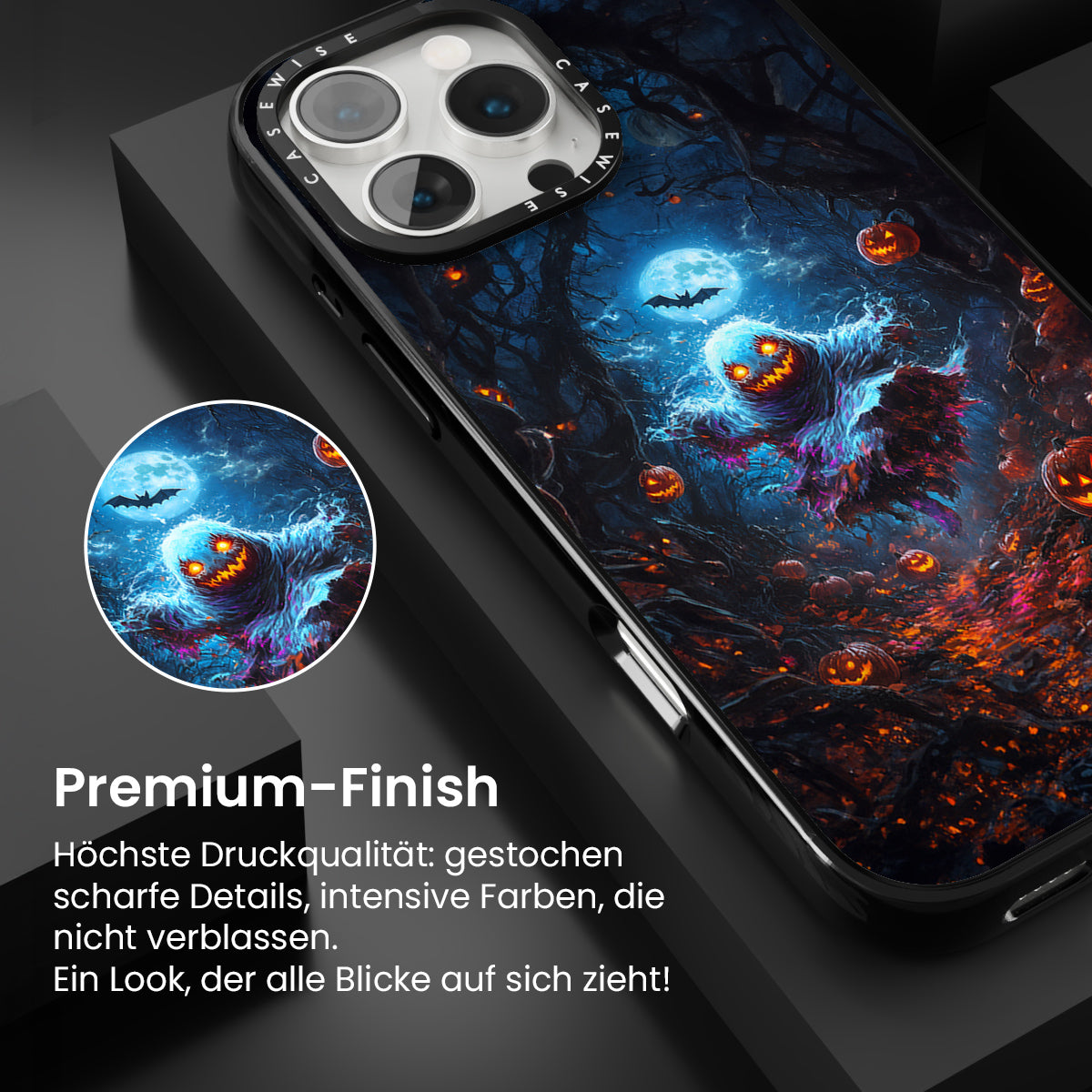 CASEWISE CASEWISE

Premium-Finish

Höchste Druckqualität: gestochen scharfe Details, intensive Farben, die nicht verblassen.
Ein Look, der alle Blicke auf sich zieht!