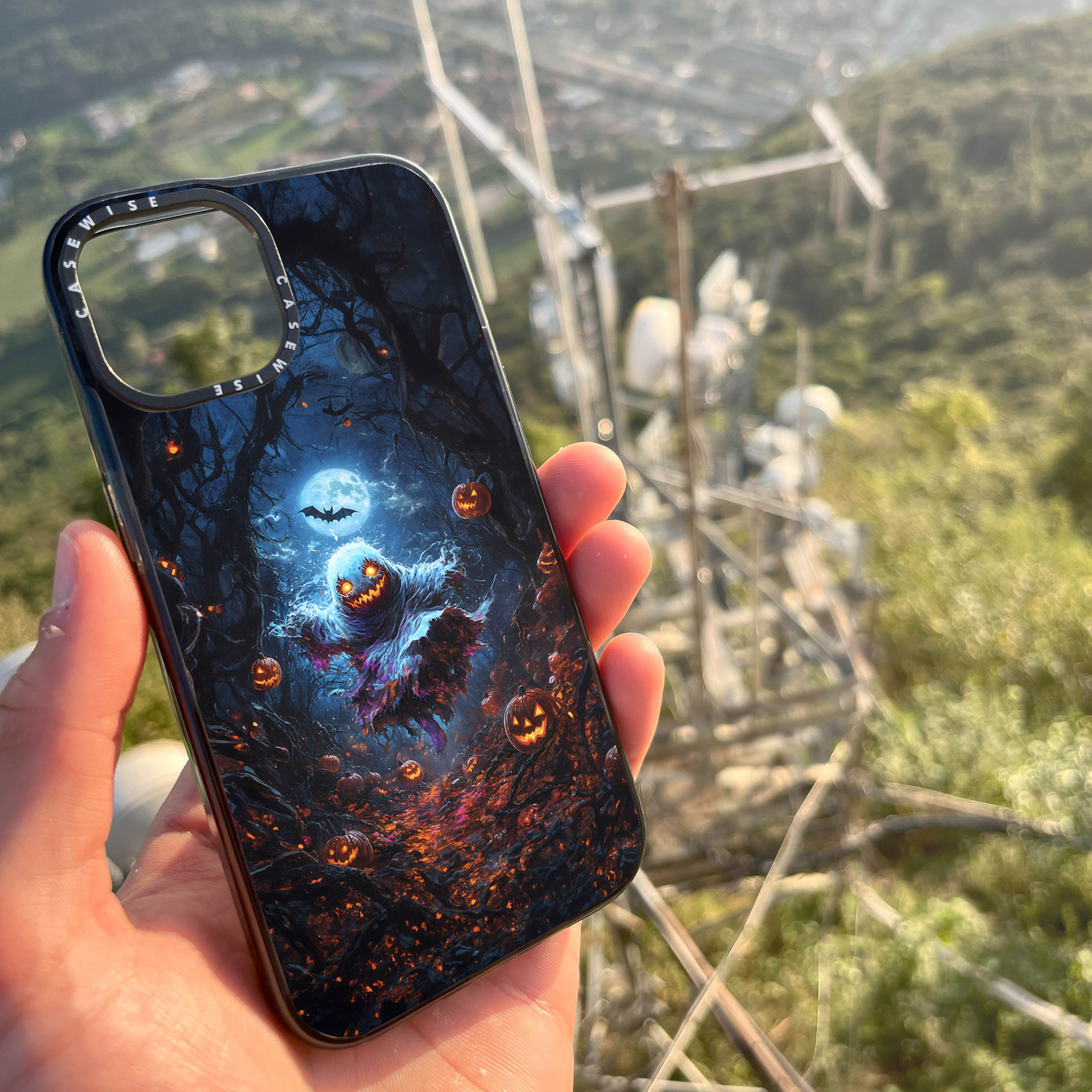 CASEWISE CASEWISE