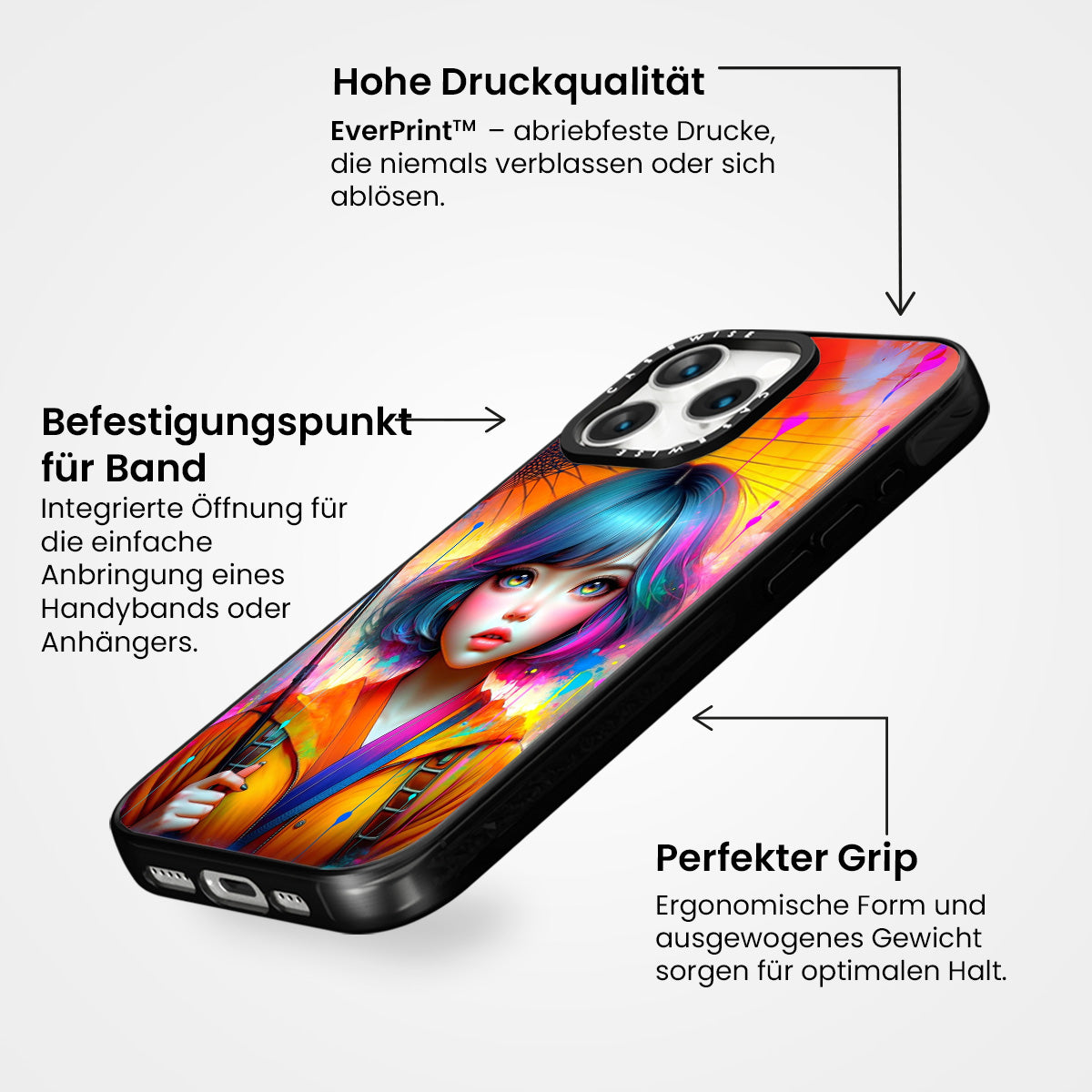 Hohe Druckqualität

EverPrint™ – abriebfeste Drucke, die niemals verblassen oder sich ablösen.

Befestigungspunkt für Band

Integrierte Öffnung für die einfache Anbringung eines Handybands oder Anhängers.

CASEWISE

CASEWISE

Perfekter Grip

Ergonomische Form und ausgewogenes Gewicht sorgen für optimalen Halt.