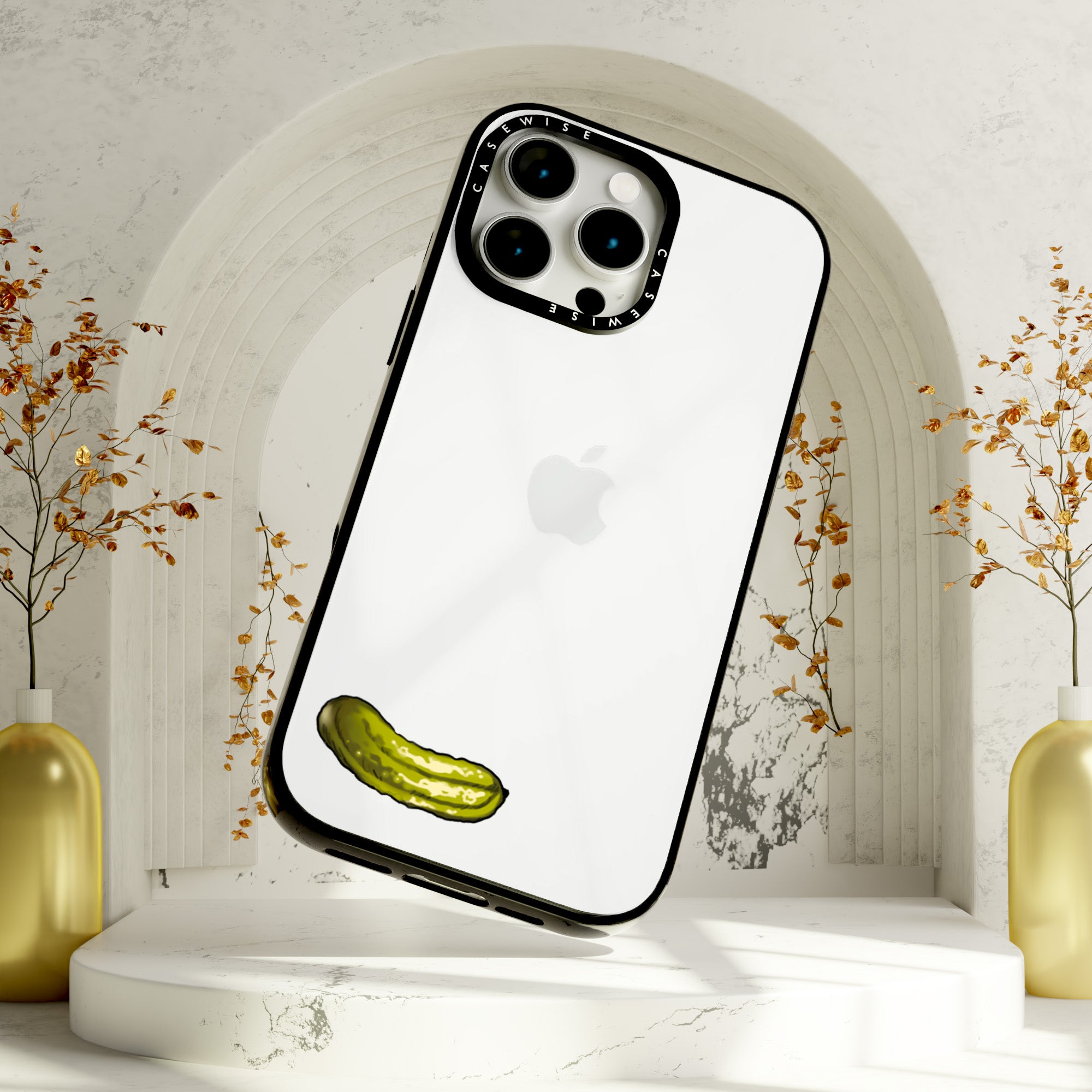 CASEWISE
CASEWISE