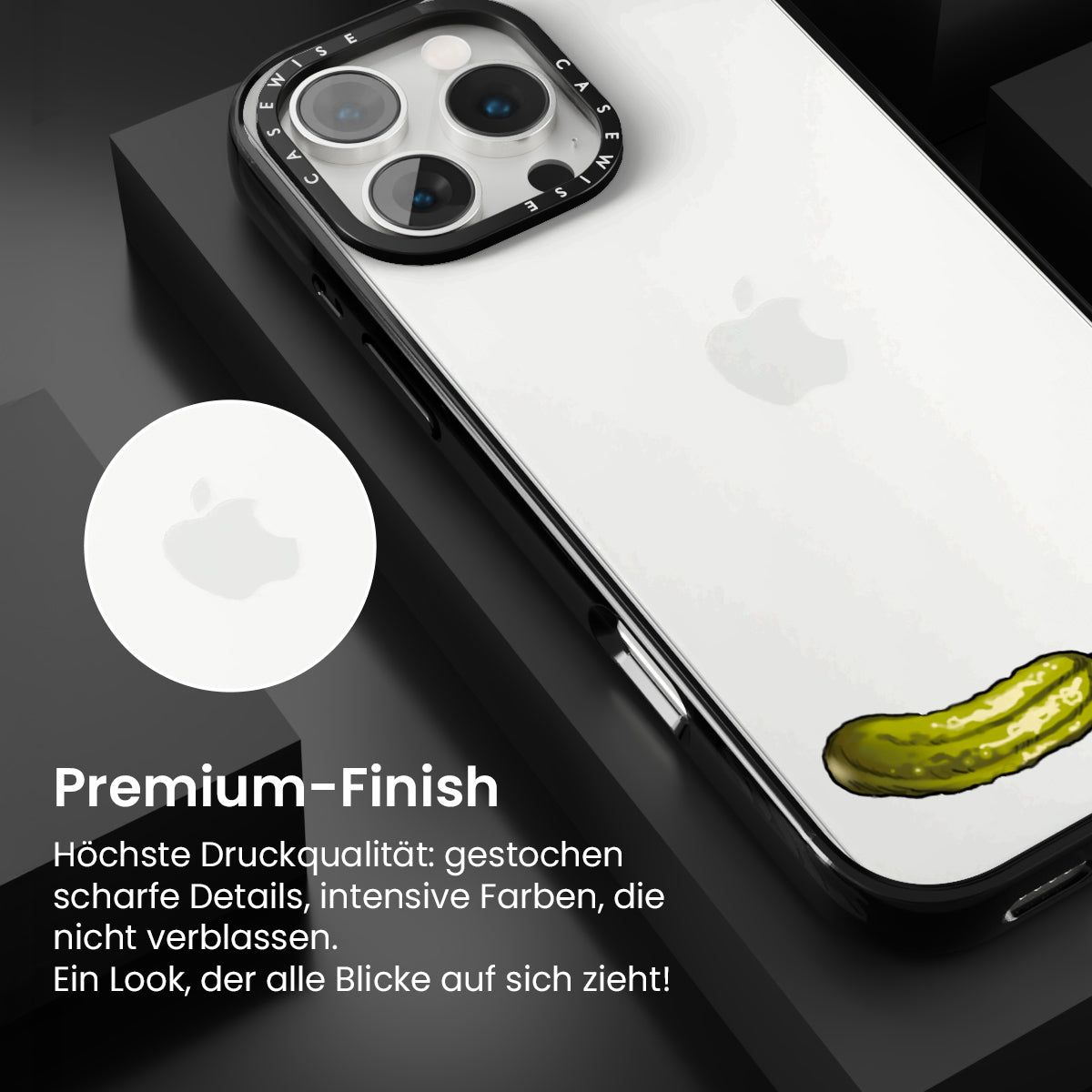 CASEWISE CASEWISE

Premium-Finish

Höchste Druckqualität: gestochen scharfe Details, intensive Farben, die nicht verblassen.
Ein Look, der alle Blicke auf sich zieht!