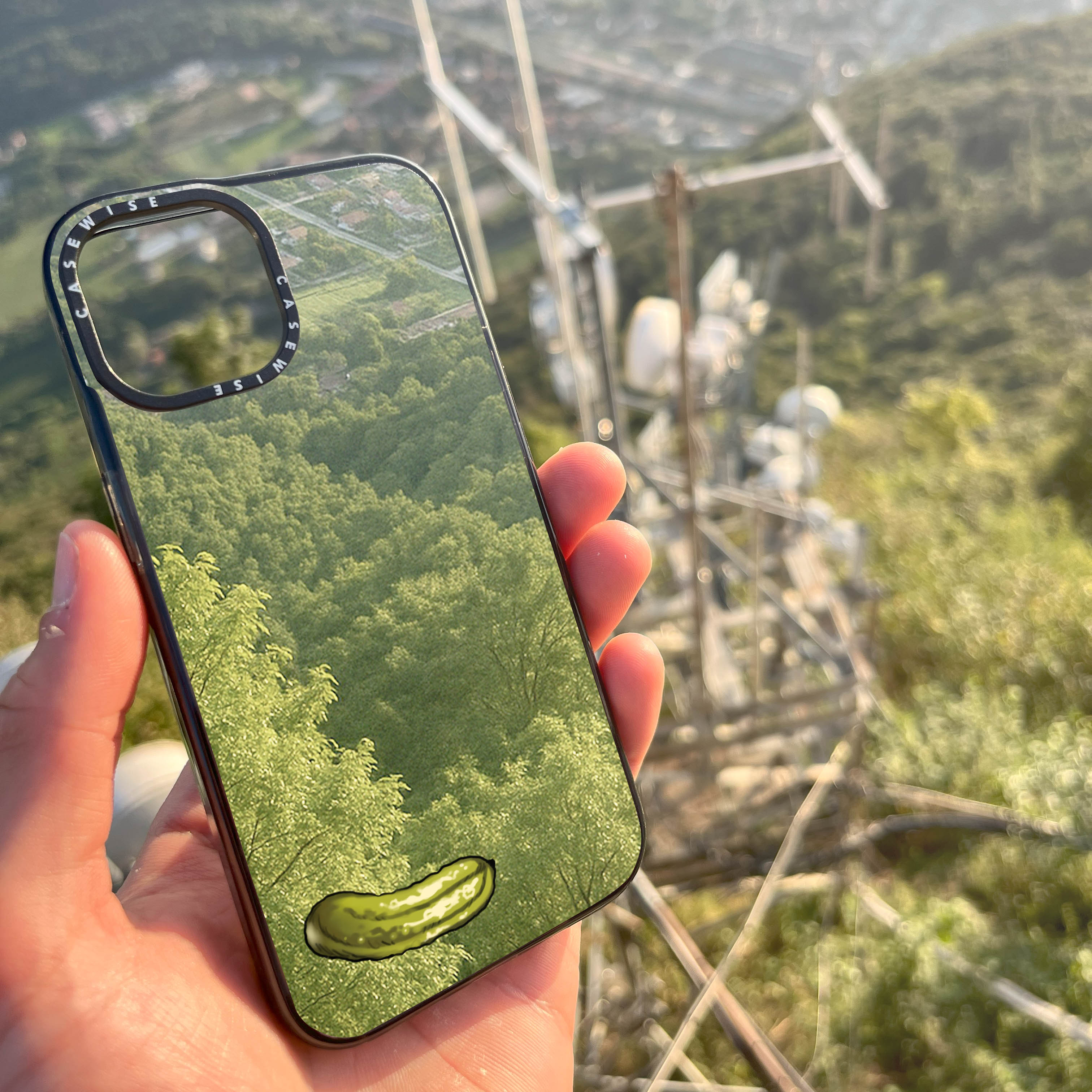 CASEWISE CASEWISE