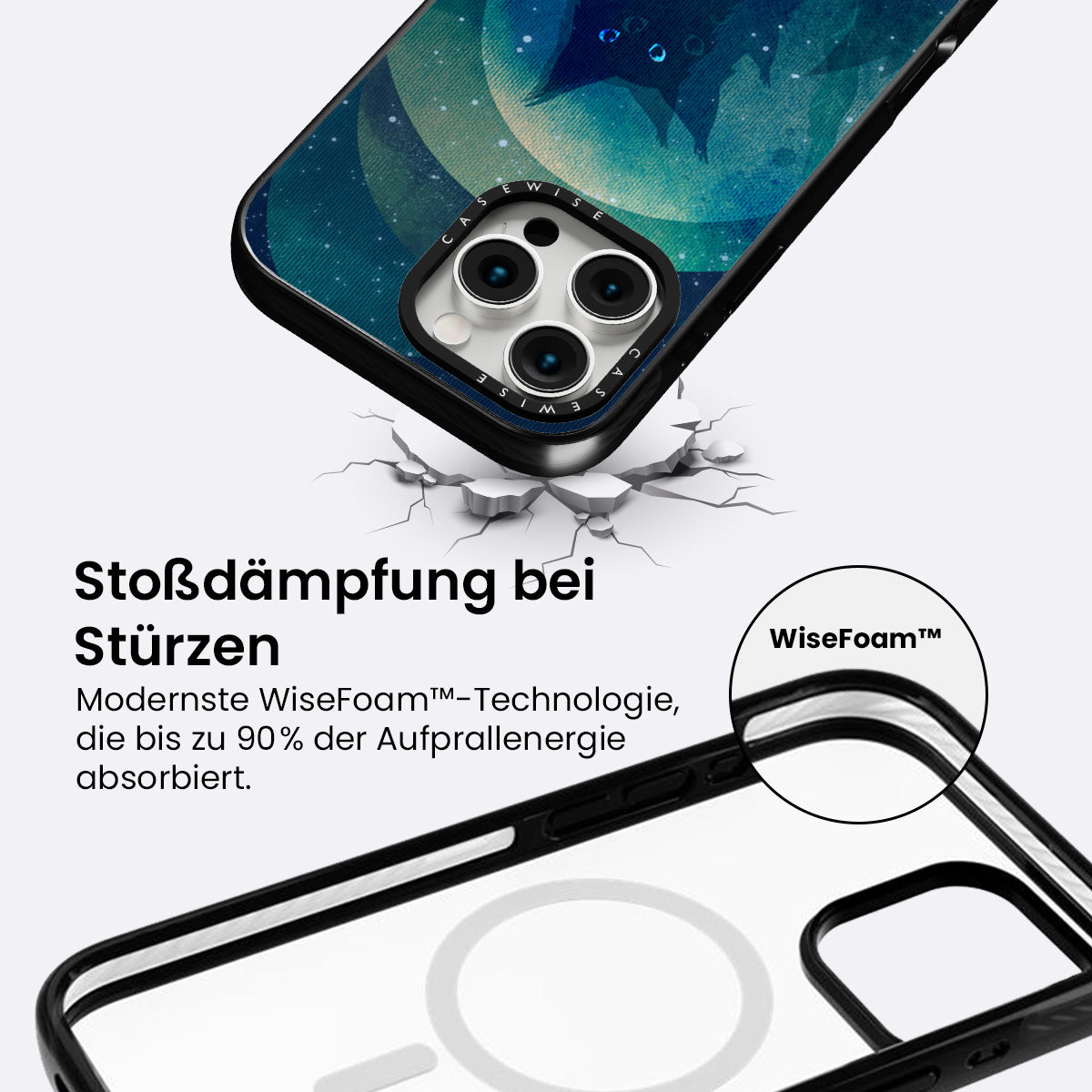 CASEWISE

CASEWISE

Stoßdämpfung bei Stürzen

Modernste WiseFoam™-Technologie, die bis zu 90% der Aufprallenergie absorbiert.

WiseFoam™