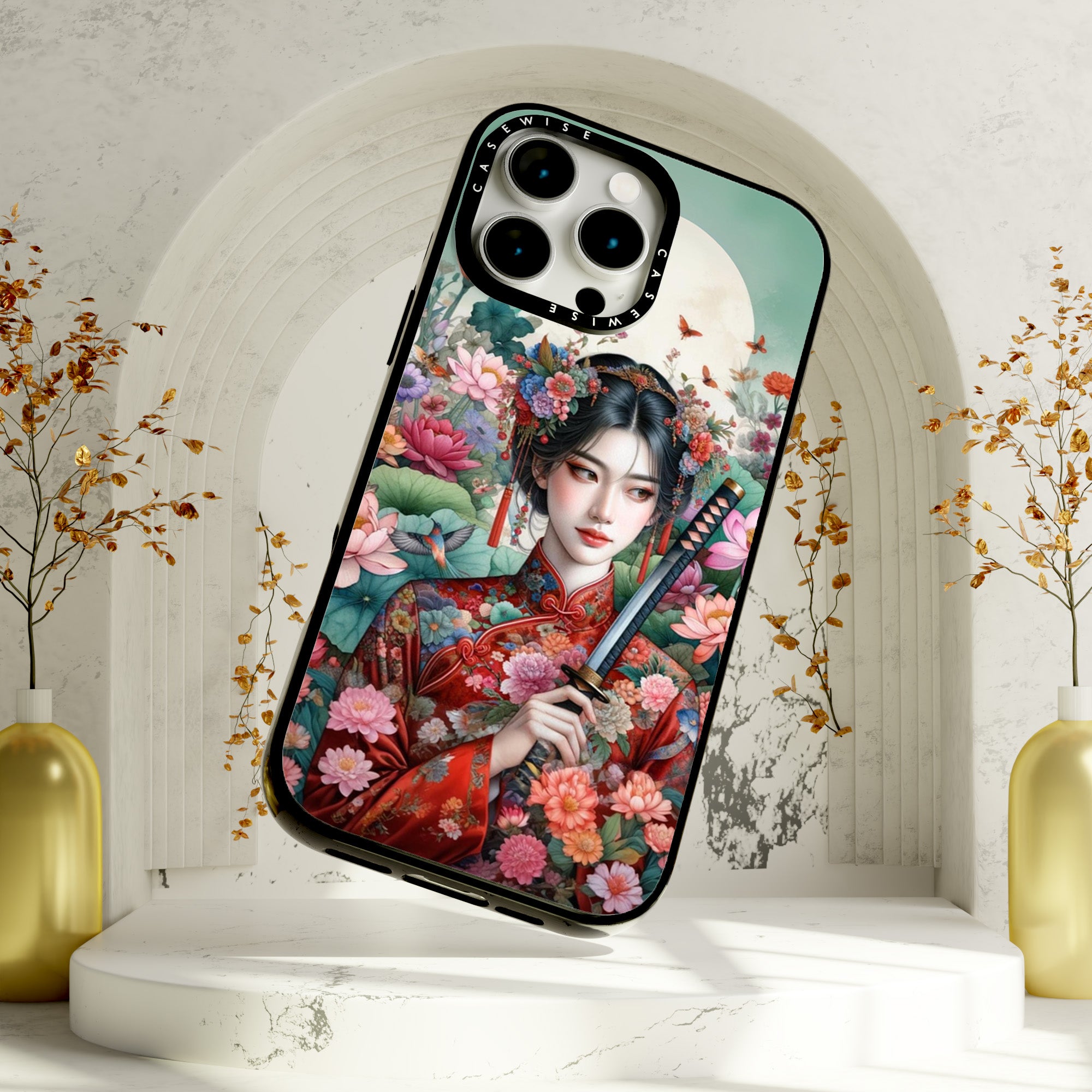 CASEWISE CASEWISE