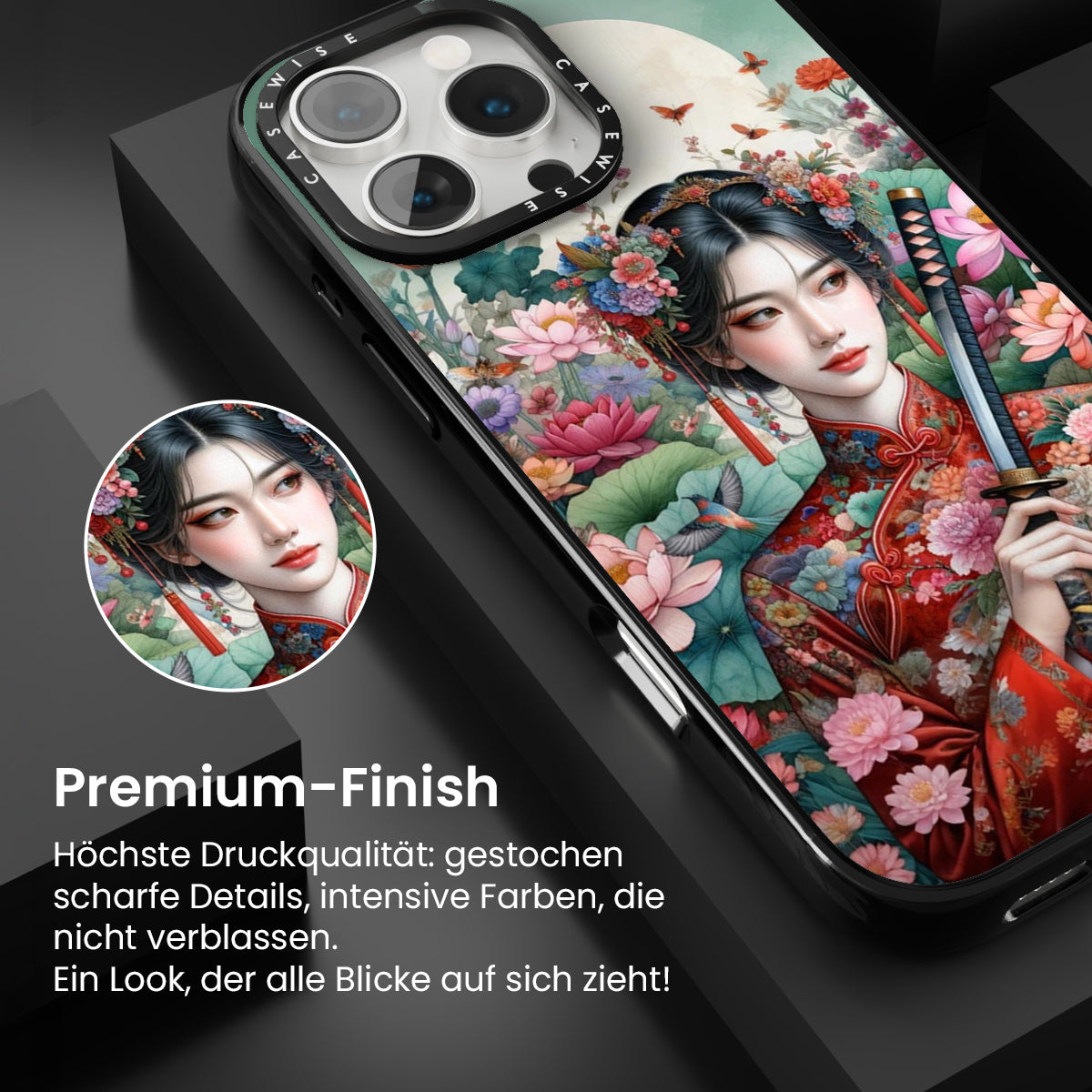 CASEWISE CASEWISE

Premium-Finish

Höchste Druckqualität: gestochen scharfe Details, intensive Farben, die nicht verblassen.
Ein Look, der alle Blicke auf sich zieht!