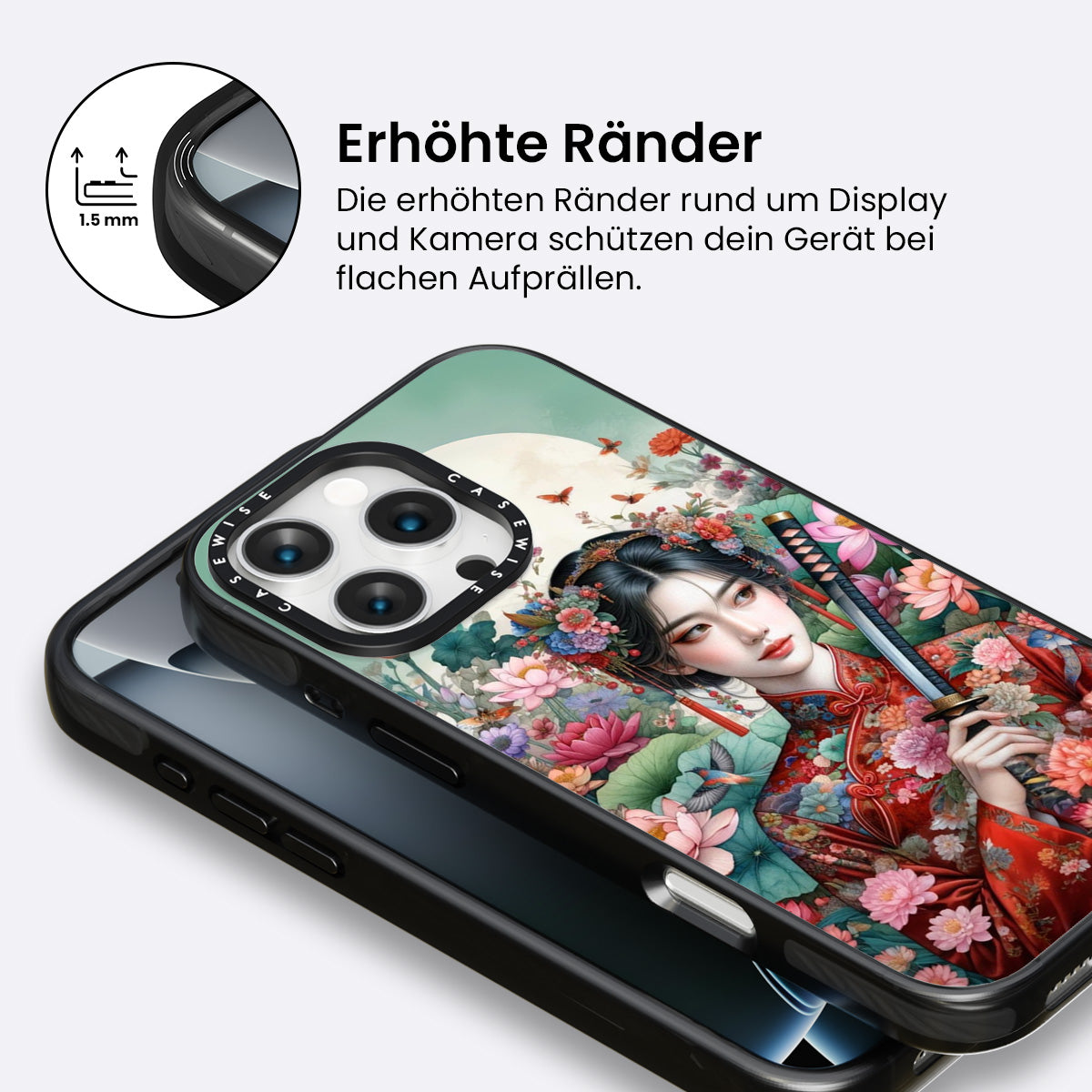 1.5 mm

Erhöhte Ränder

Die erhöhten Ränder rund um Display und Kamera schützen dein Gerät bei flachen Aufprällen.

CASEWISE CASEWISE